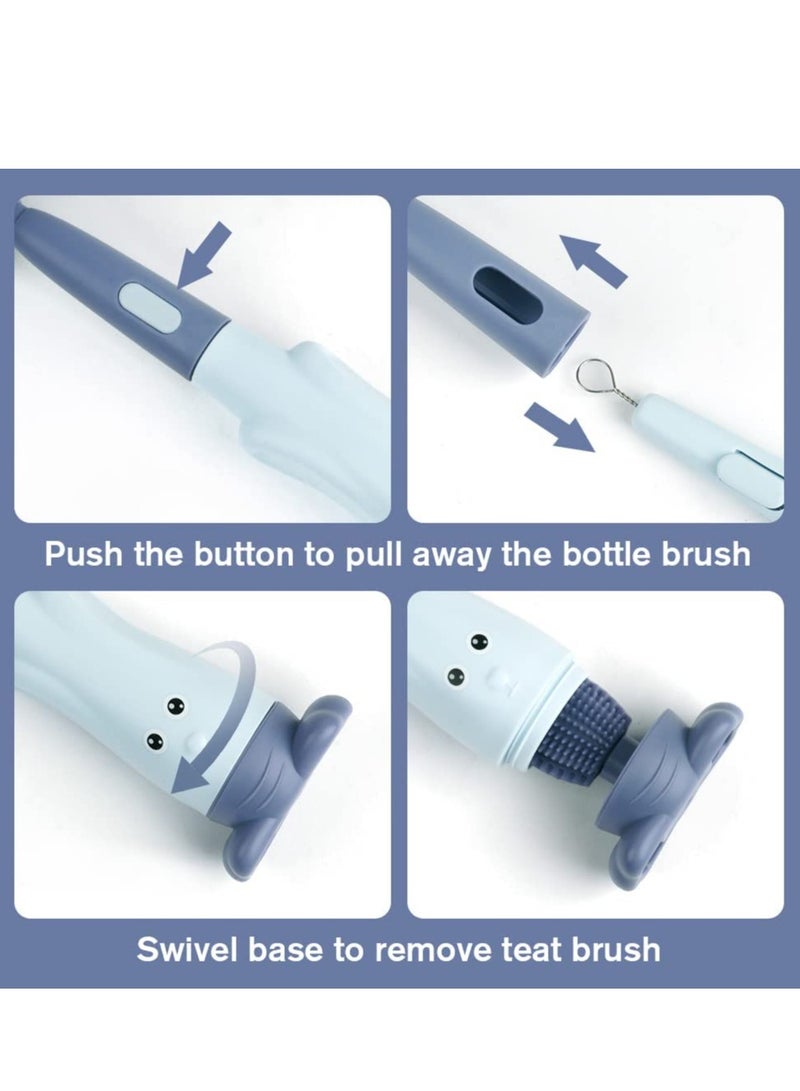 Push the button to pull away the bottle brush

Swivel base to remove teat brush