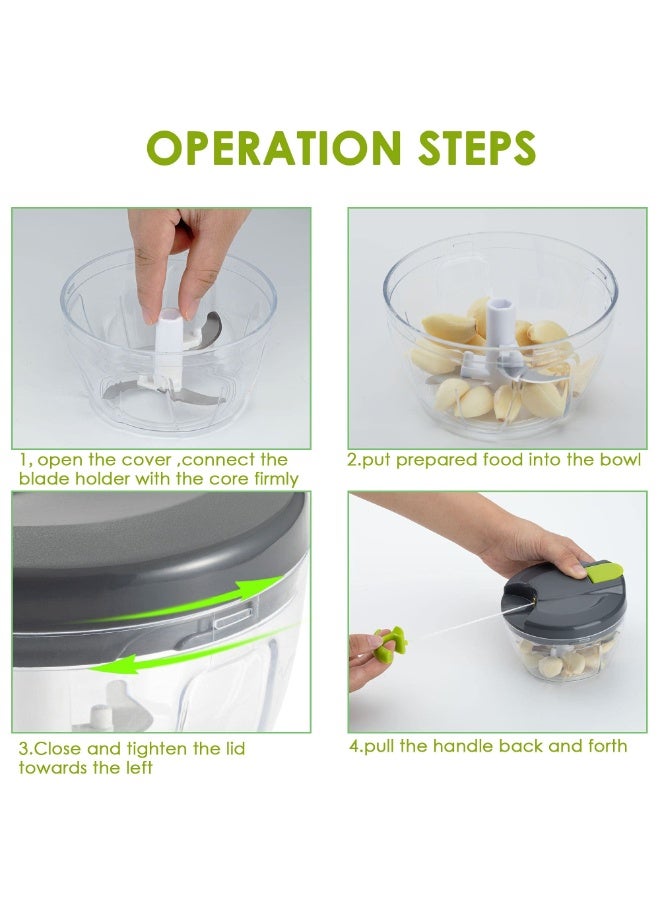 OPERATION STEPS

1, open the cover ,connect the blade holder with the core firmly

2.put prepared food into the bowl

3.Close and tighten the lid towards the left

4.pull the handle back and forth