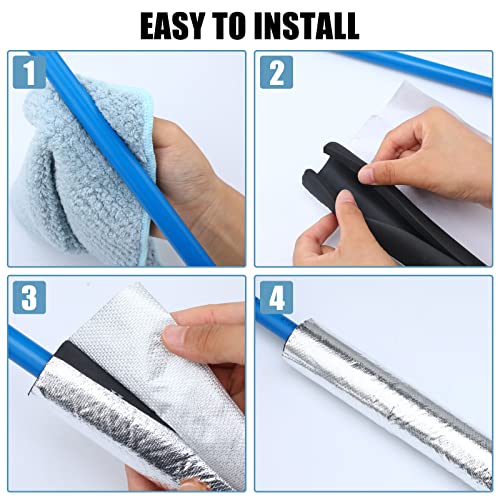 EASY TO INSTALL

1

2

3

4