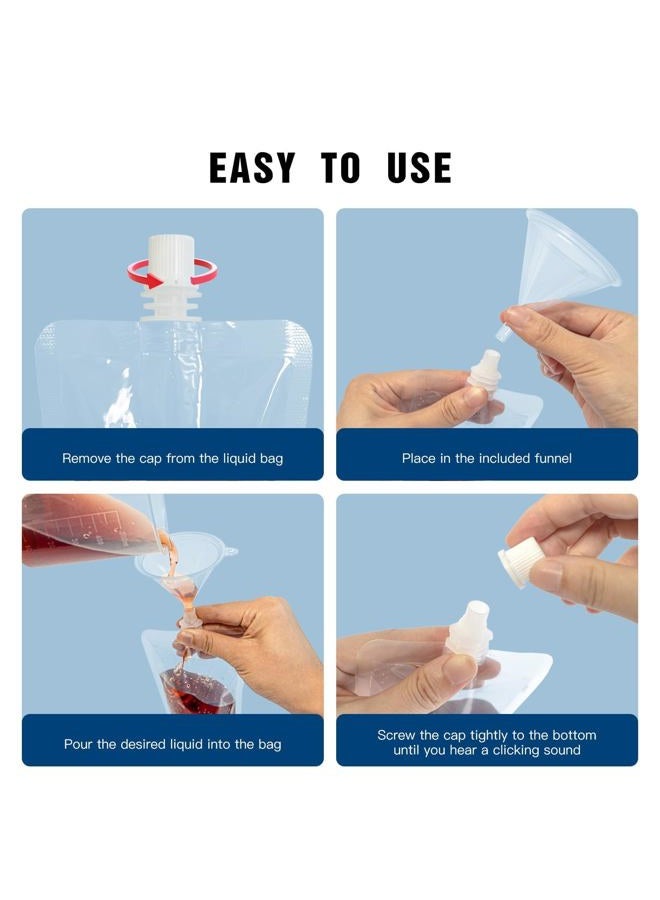 EASY TO USE

Remove the cap from the liquid bag

Place in the included funnel

Pour the desired liquid into the bag

Screw the cap tightly to the bottom until you hear a clicking sound