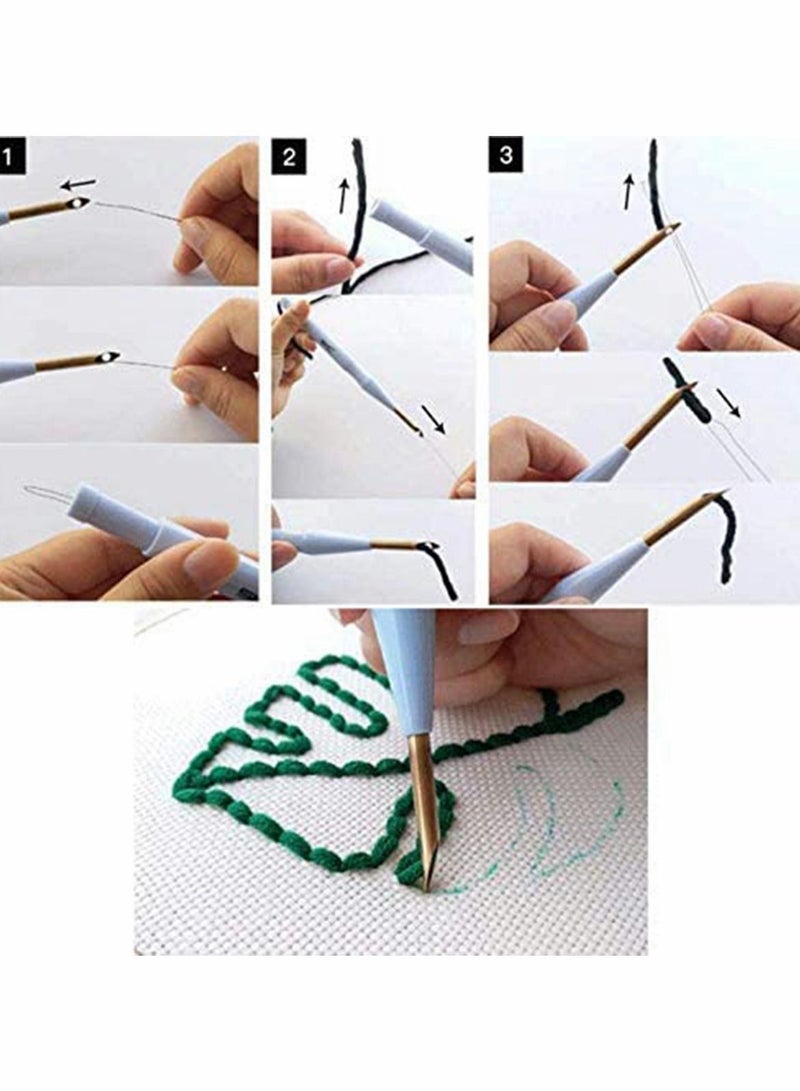 1

2

3