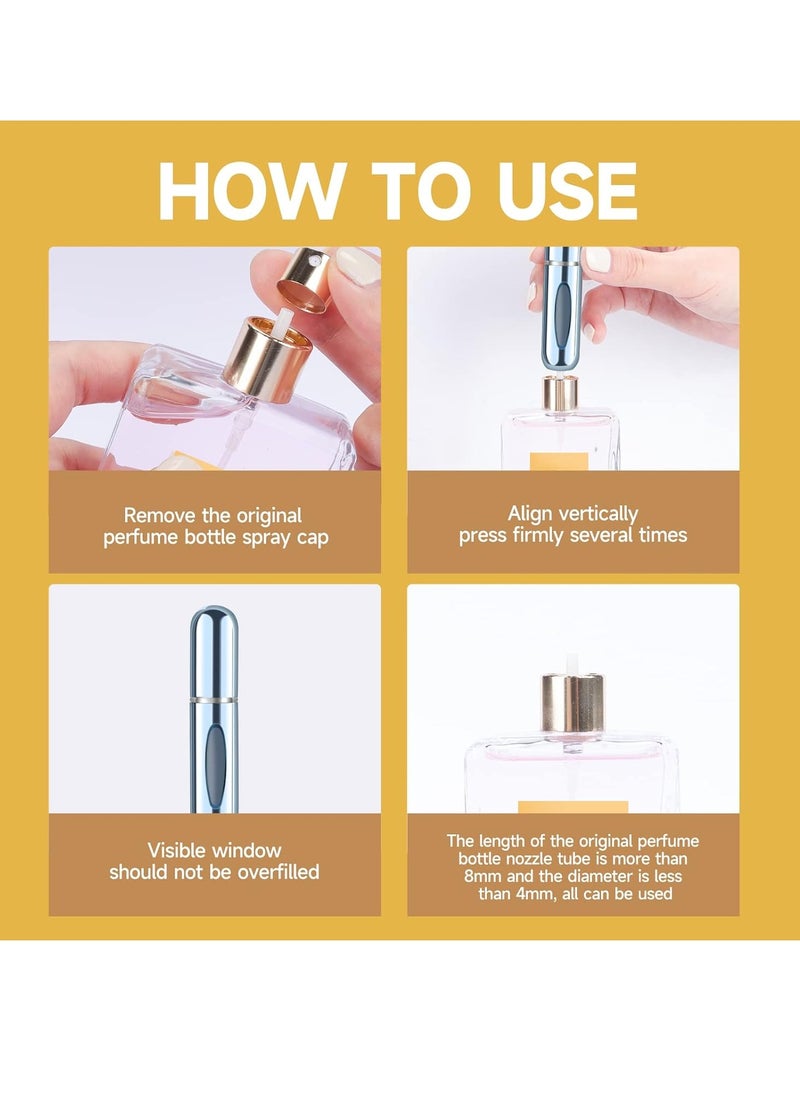 HOW TO USE

Remove the original perfume bottle spray cap

Align vertically press firmly several times

Visible window should not be overfilled

The length of the original perfume bottle nozzle tube is more than 8mm and the diameter is less than 4mm, all can be used