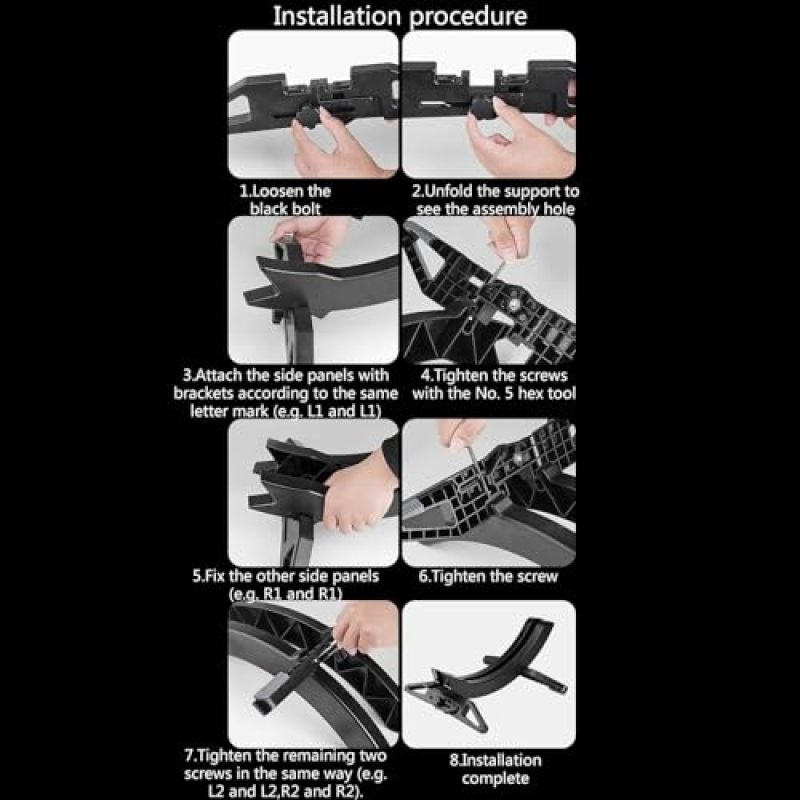 Installation procedure

1.Loosen the black bolt

2.Unfold the support to see the assembly hole

3.Attach the side panels with brackets according to the same letter mark (e.g. L1 and L1)

4.Tighten the screws with the No. 5 hex tool

5.Fix the other side panels (e.g. R1 and R1)

6.Tighten the screw

7.Tighten the remaining two screws in the same way (e.g. L2 and L2,R2 and R2).

8.Installation complete