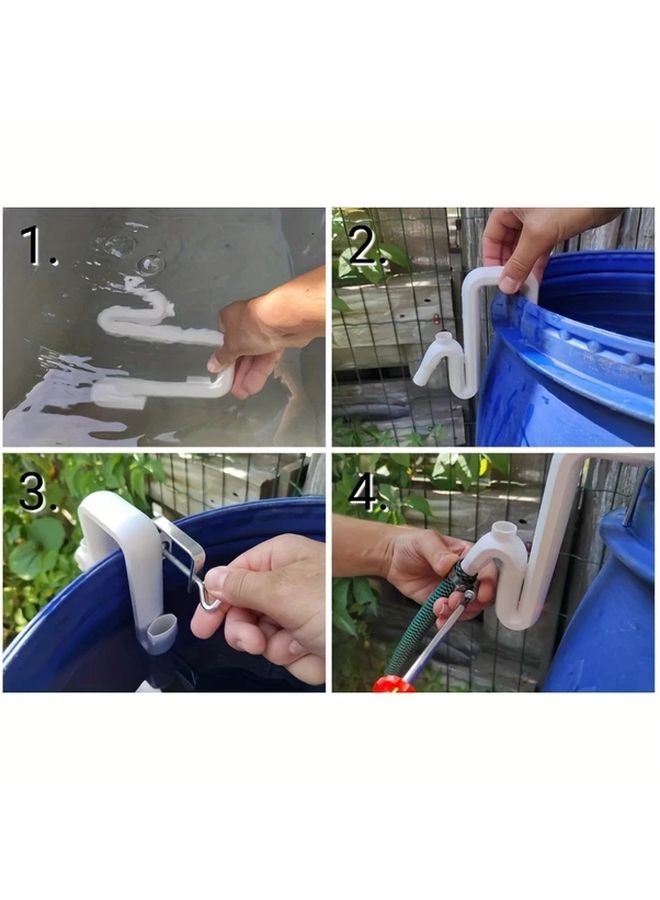 1.

2.

3.

4.