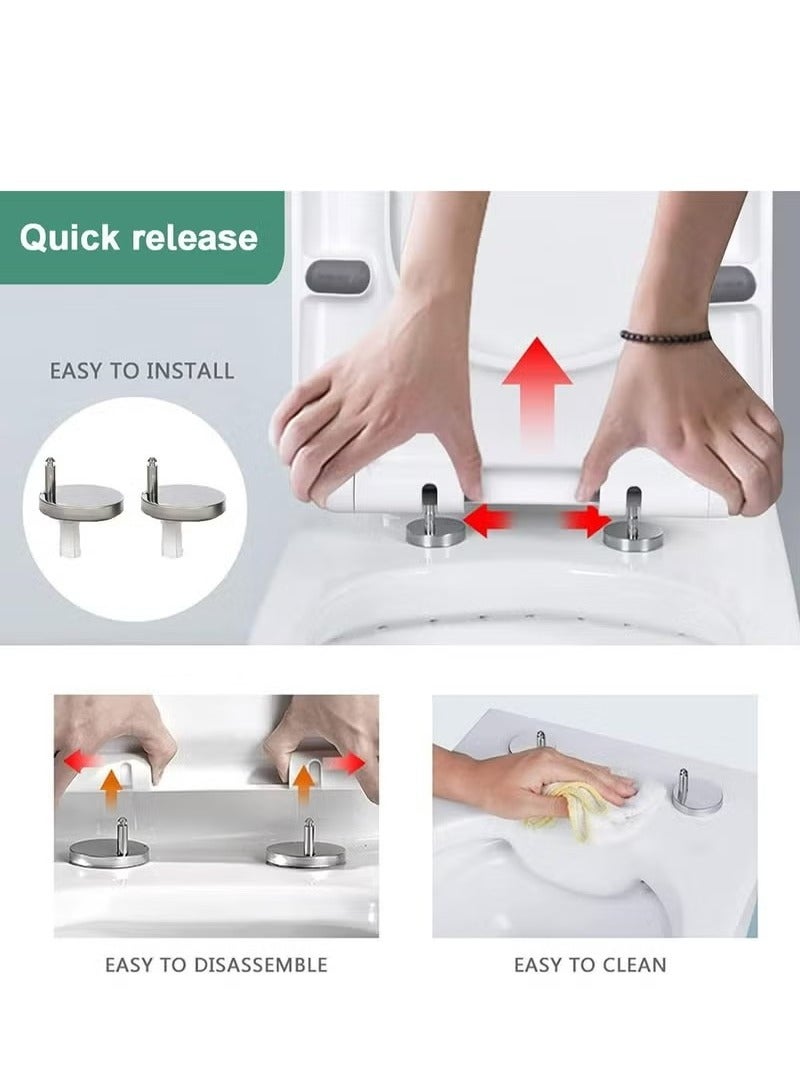 Quick release

EASY TO INSTALL

EASY TO DISASSEMBLE

EASY TO CLEAN