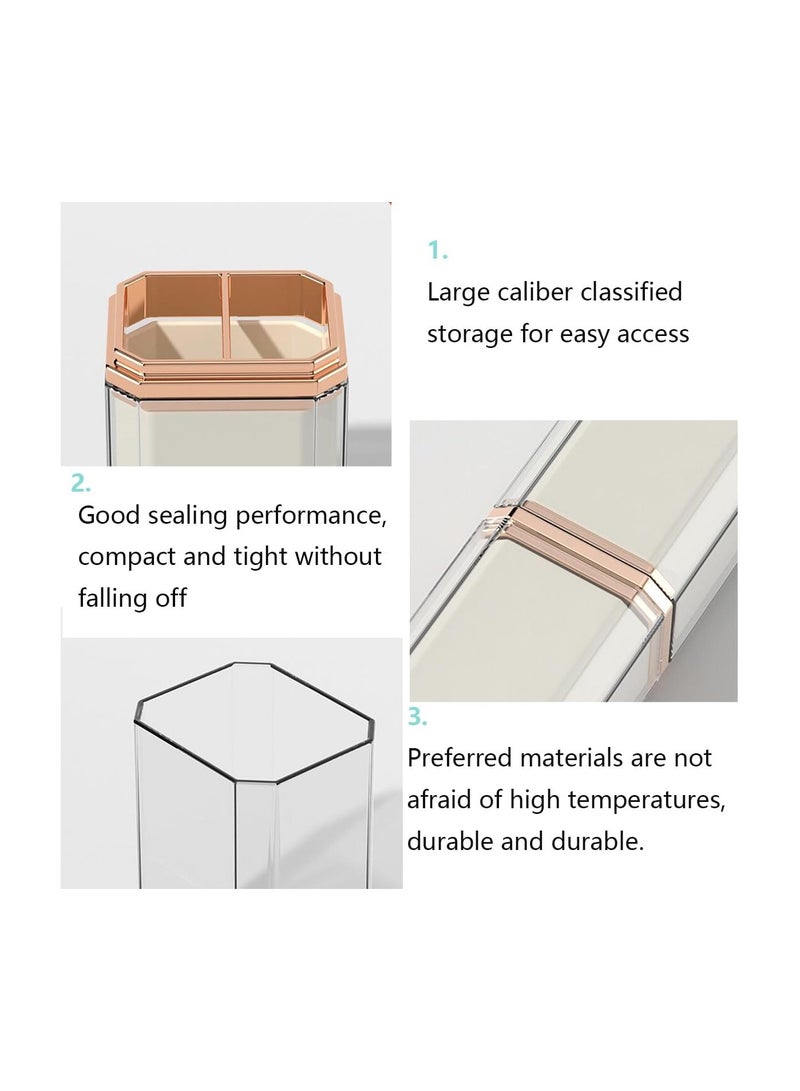 1.

Large caliber classified storage for easy access

2.

Good sealing performance, compact and tight without falling off

3.

Preferred materials are not afraid of high temperatures, durable and durable.