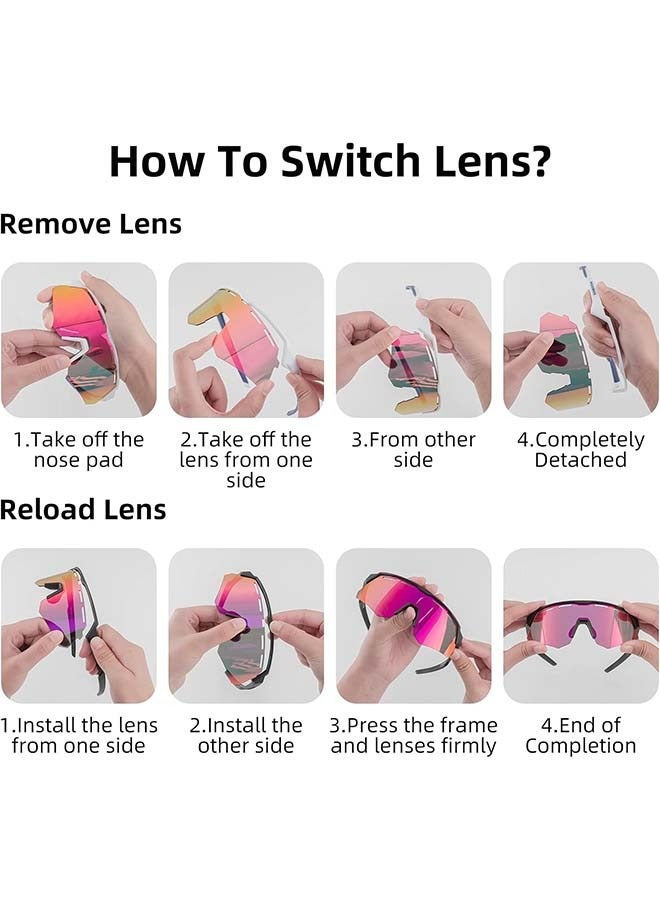 How To Switch Lens?

Remove Lens

1.Take off the nose pad

2.Take off the lens from one side

3.From other side

4.Completely Detached

Reload Lens

1.Install the lens from one side

2.Install the other side

3.Press the frame and lenses firmly

4.End of Completion