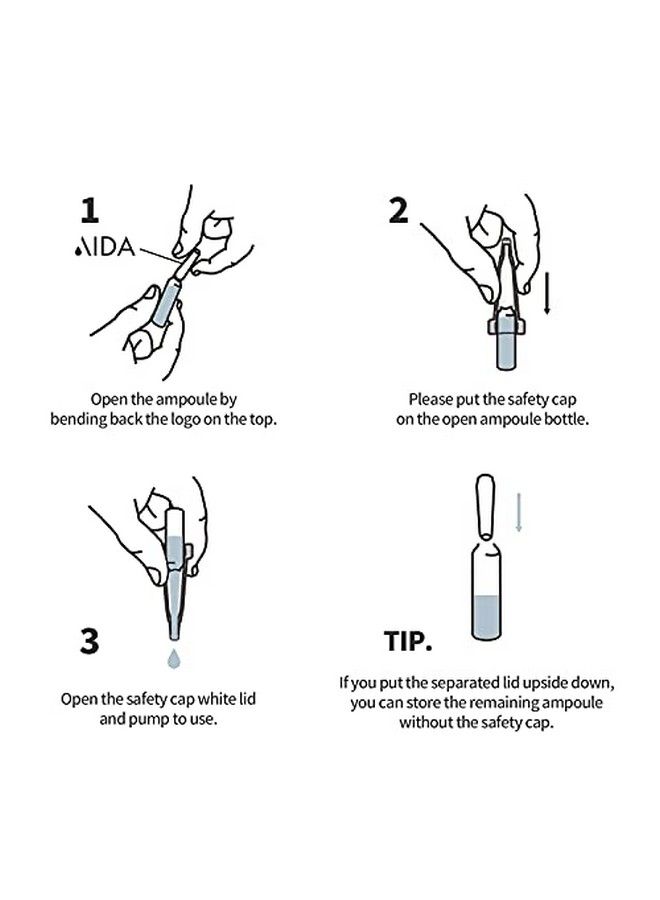 1

AIDA

Open the ampoule by bending back the logo on the top.

2

Please put the safety cap on the open ampoule bottle.

3

Open the safety cap white lid and pump to use.

TIP.

If you put the separated lid upside down, you can store the remaining ampoule without the safety cap.