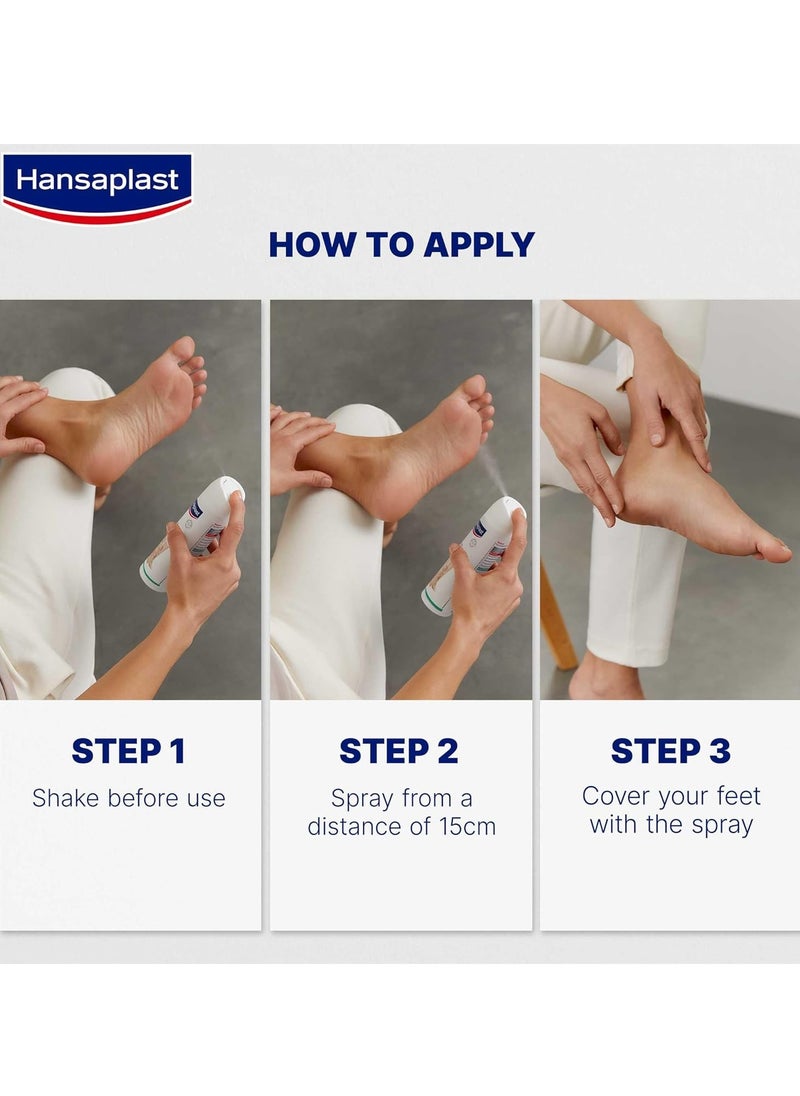 Hansaplast

HOW TO APPLY

STEP 1
Shake before use

STEP 2
Spray from a distance of 15cm

STEP 3
Cover your feet with the spray