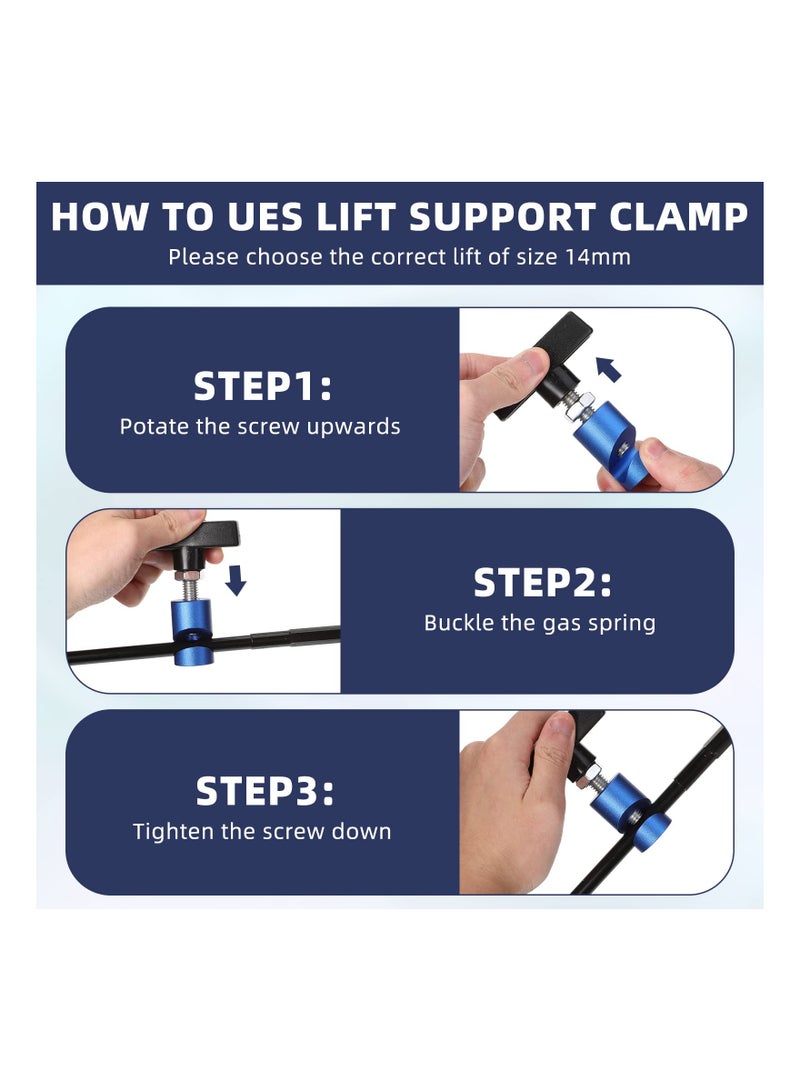 HOW TO UES LIFT SUPPORT CLAMP
Please choose the correct lift of size 14mm

STEP1:
Potate the screw upwards

STEP2:
Buckle the gas spring

STEP3:
Tighten the screw down