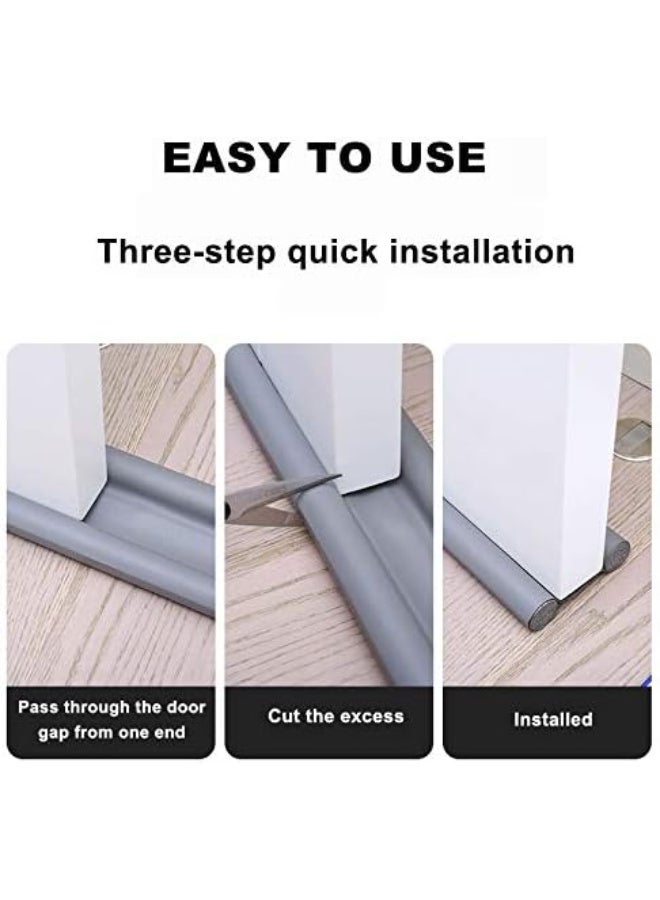 EASY TO USE

Three-step quick installation

Pass through the door gap from one end

Cut the excess

Installed