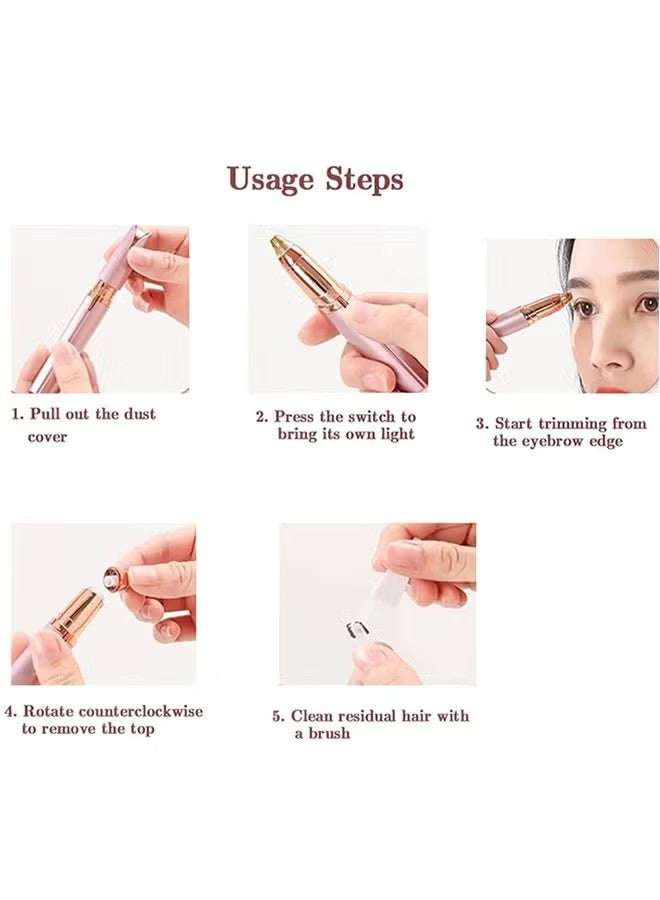 Usage Steps

1. Pull out the dust cover

2. Press the switch to bring its own light

3. Start trimming from the eyebrow edge

4. Rotate counterclockwise to remove the top

5. Clean residual hair with a brush