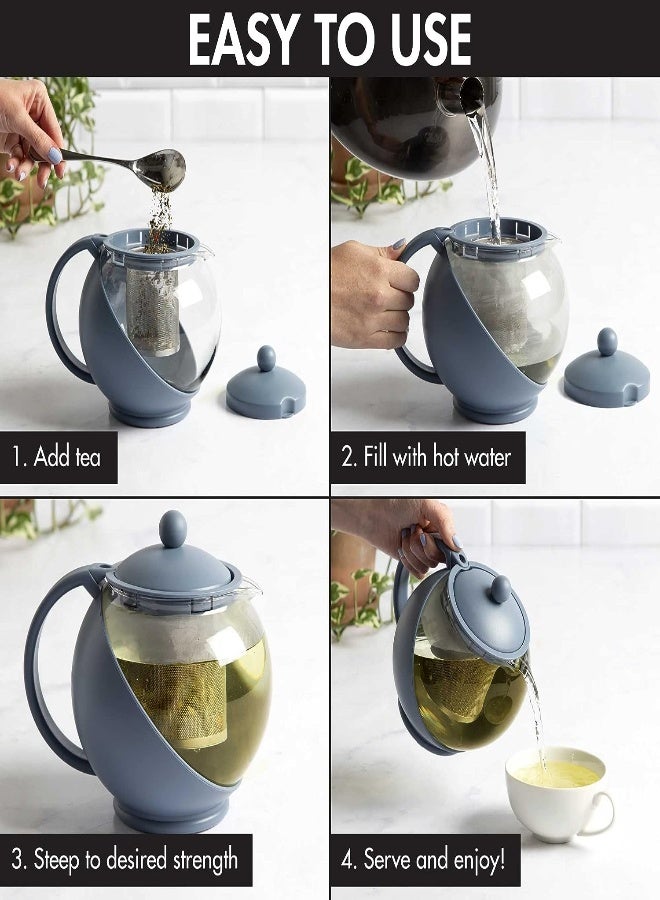 EASY TO USE

1. Add tea

2. Fill with hot water

3. Steep to desired strength

4. Serve and enjoy!