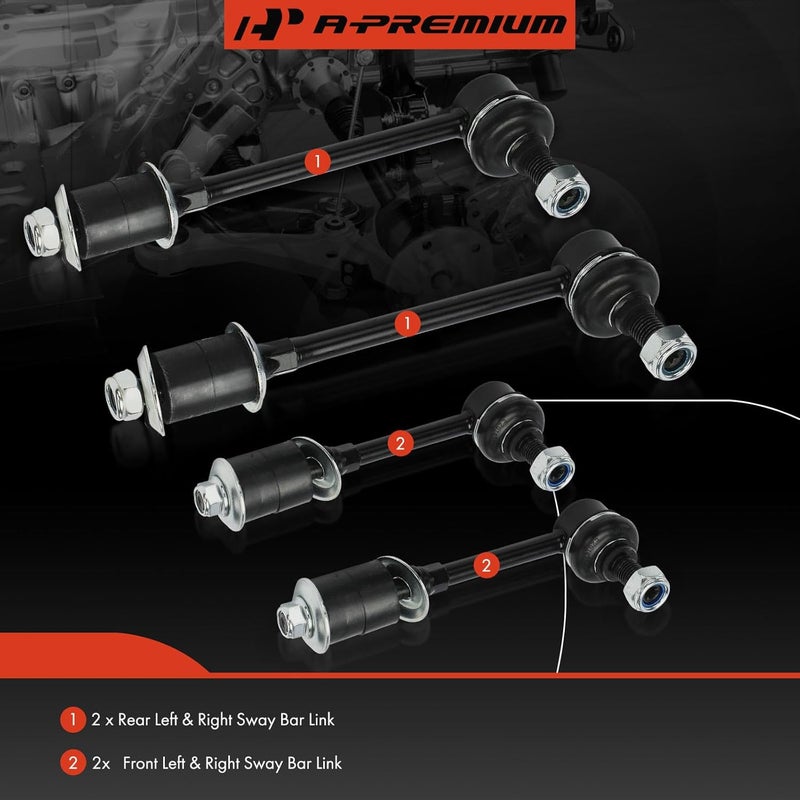 A-PREMIUM

1

1

2

2

1 2 x Rear Left & Right Sway Bar Link

2 2x Front Left & Right Sway Bar Link