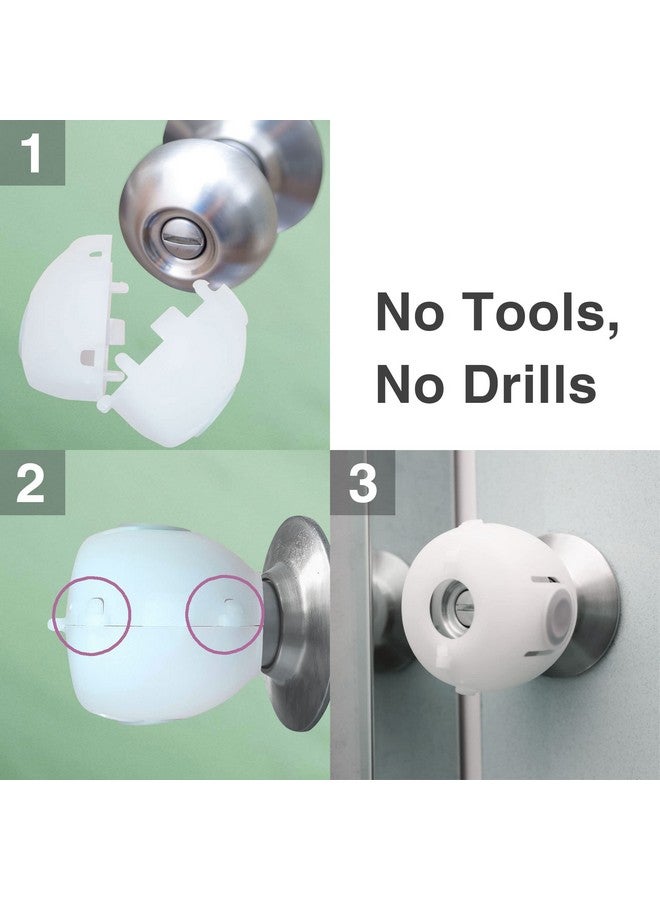 1

No Tools,
No Drills

2

3