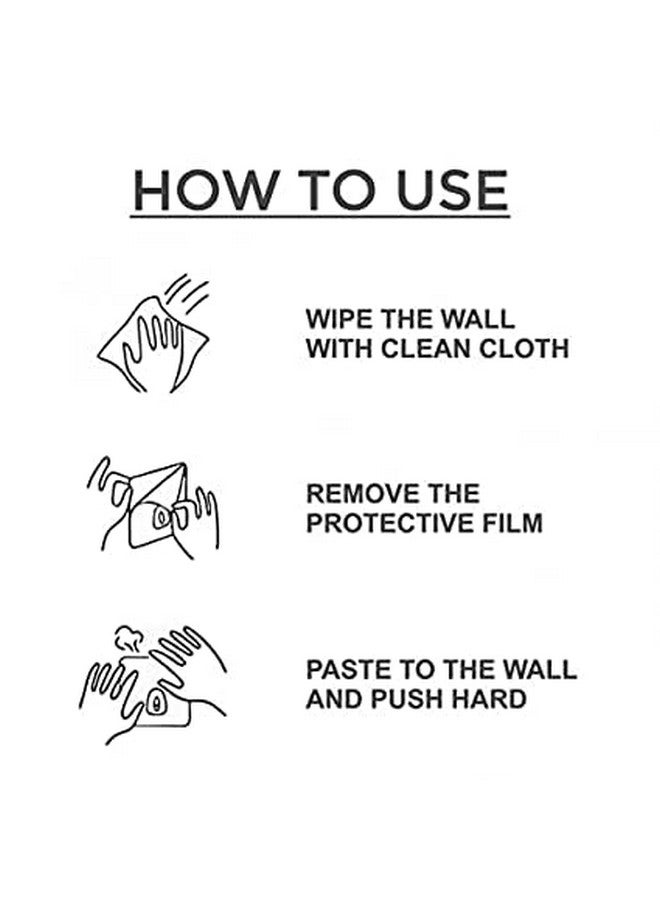 HOW TO USE

WIPE THE WALL WITH CLEAN CLOTH

REMOVE THE PROTECTIVE FILM

PASTE TO THE WALL AND PUSH HARD