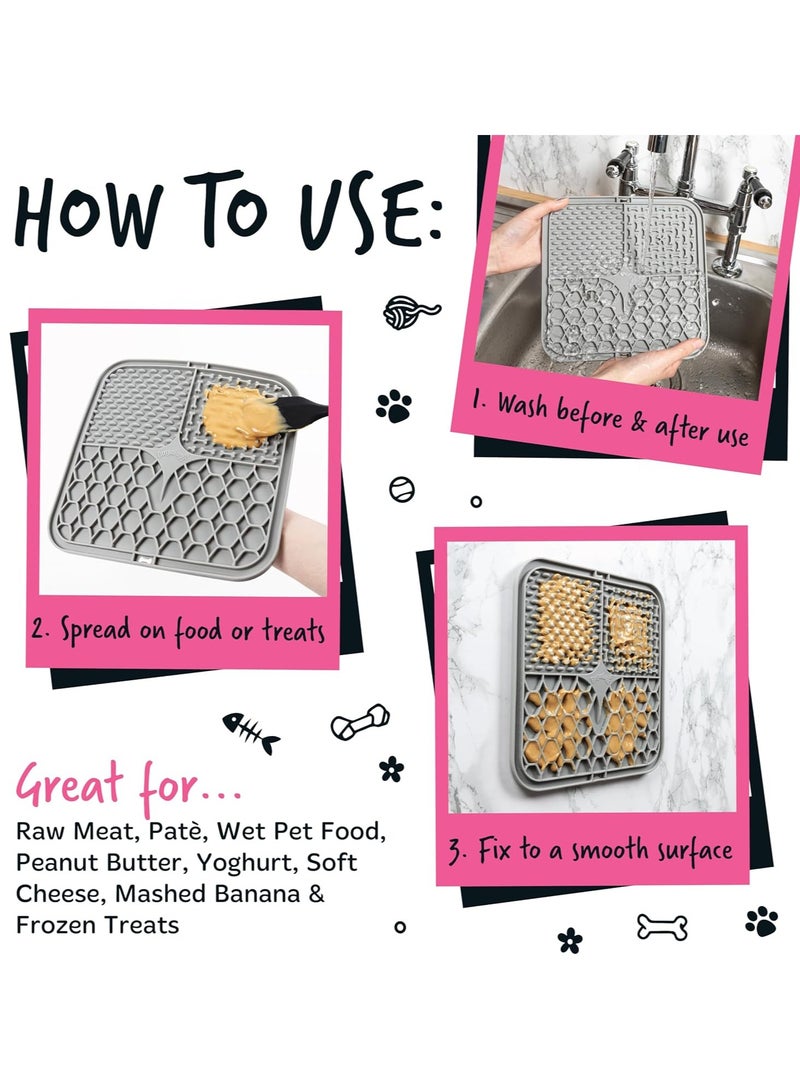 HOW TO USE:

1. Wash before & after use

2. Spread on food or treats

3. Fix to a smooth surface

Great for...
Raw Meat, Patè, Wet Pet Food, Peanut Butter, Yoghurt, Soft Cheese, Mashed Banana & Frozen Treats