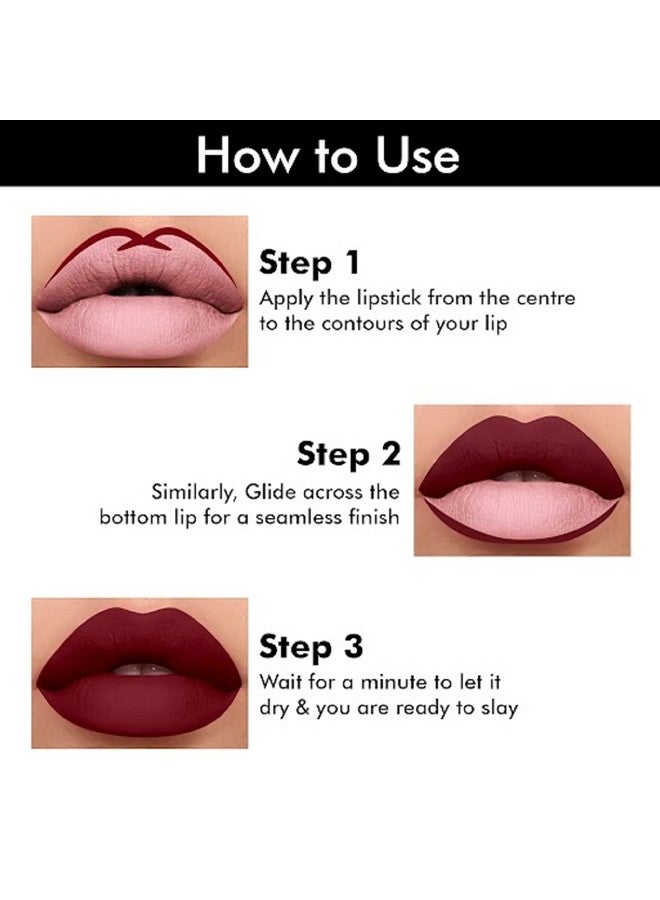 How to Use

Step 1
Apply the lipstick from the centre to the contours of your lip

Step 2
Similarly, Glide across the bottom lip for a seamless finish

Step 3
Wait for a minute to let it dry & you are ready to slay