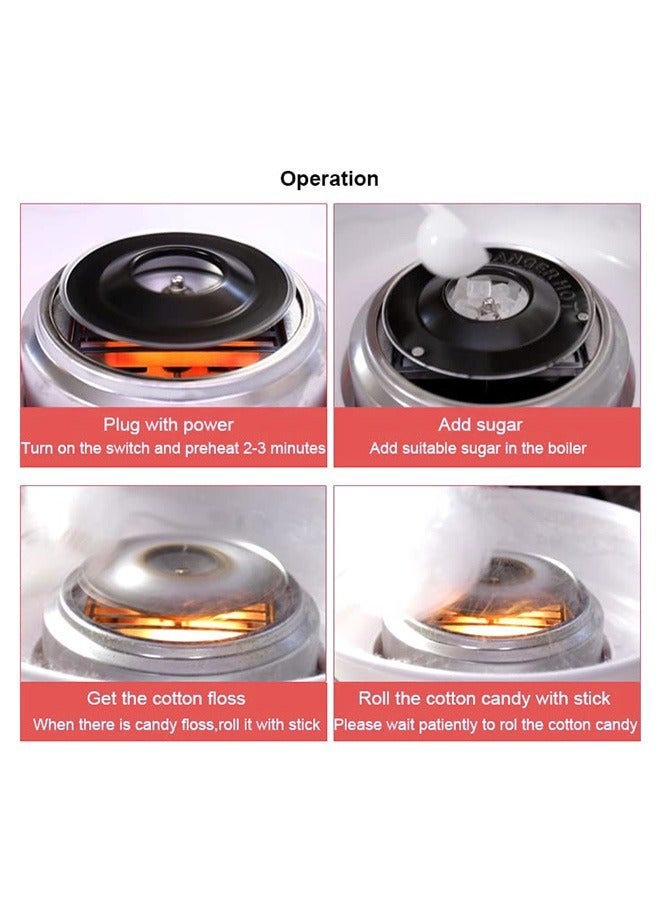 Operation

DANGER HOT

Plug with power
Turn on the switch and preheat 2-3 minutes

Add sugar
Add suitable sugar in the boiler

Get the cotton floss
When there is candy floss,roll it with stick

Roll the cotton candy with stick
Please wait patiently to rol the cotton candy