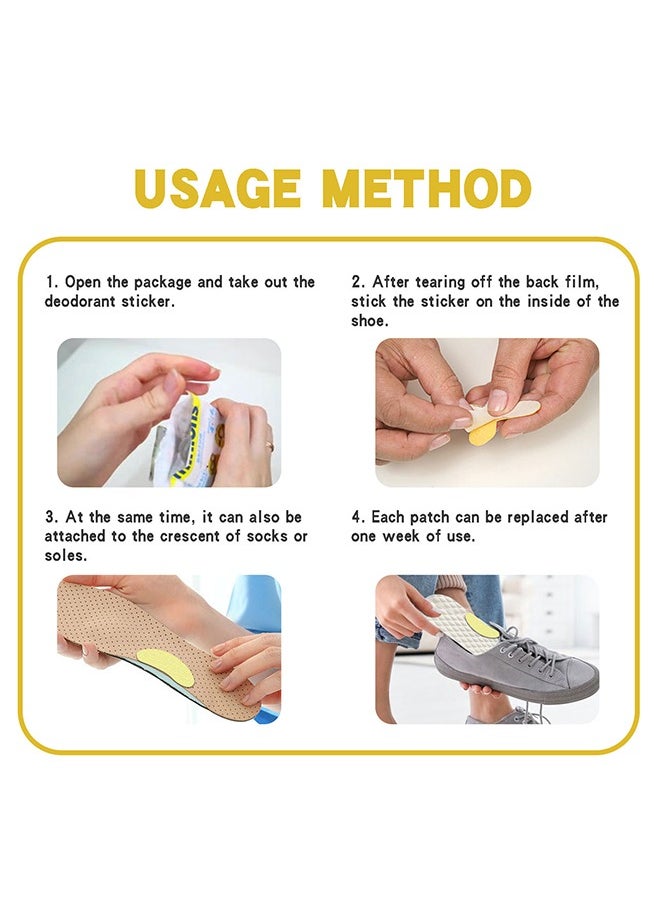 USAGE METHOD

1. Open the package and take out the deodorant sticker.

2. After tearing off the back film, stick the sticker on the inside of the shoe.

3. At the same time, it can also be attached to the crescent of socks or soles.

4. Each patch can be replaced after one week of use.