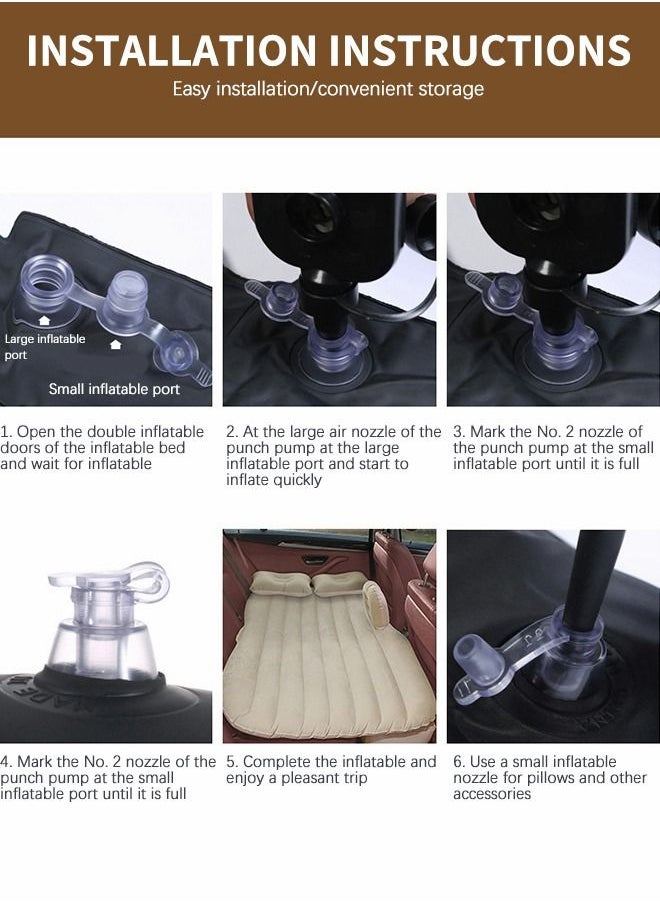 INSTALLATION INSTRUCTIONS

Easy installation/convenient storage

Large inflatable port

Small inflatable port

1. Open the double inflatable doors of the inflatable bed and wait for inflatable

2. At the large air nozzle of the punch pump at the large inflatable port and start to inflate quickly

3. Mark the No. 2 nozzle of the punch pump at the small inflatable port until it is full

4. Mark the No. 2 nozzle of the punch pump at the small inflatable port until it is full

5. Complete the inflatable and enjoy a pleasant trip

6. Use a small inflatable nozzle for pillows and other accessories