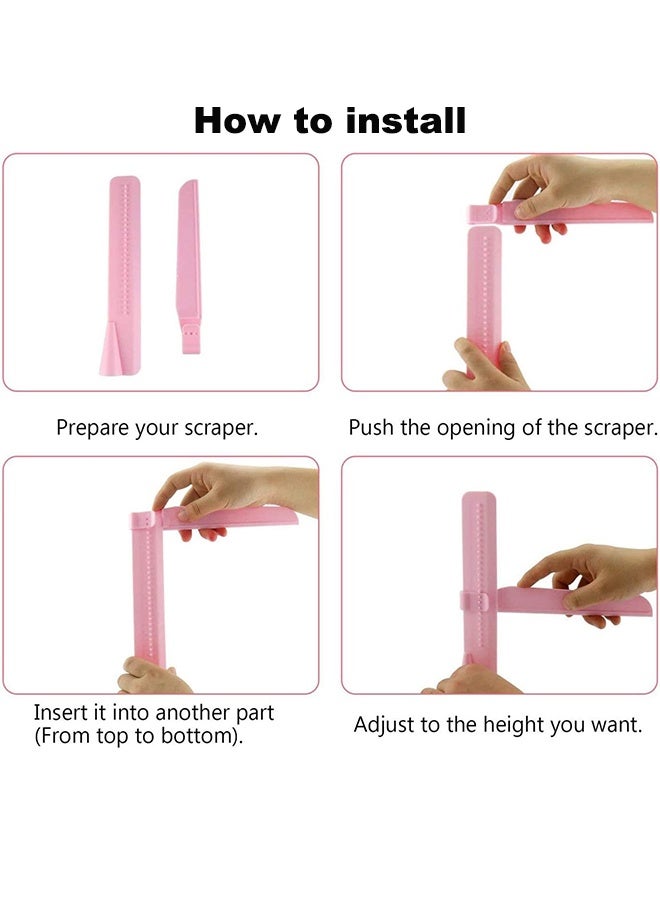 How to install

Prepare your scraper.

Push the opening of the scraper.

Insert it into another part (From top to bottom).

Adjust to the height you want.