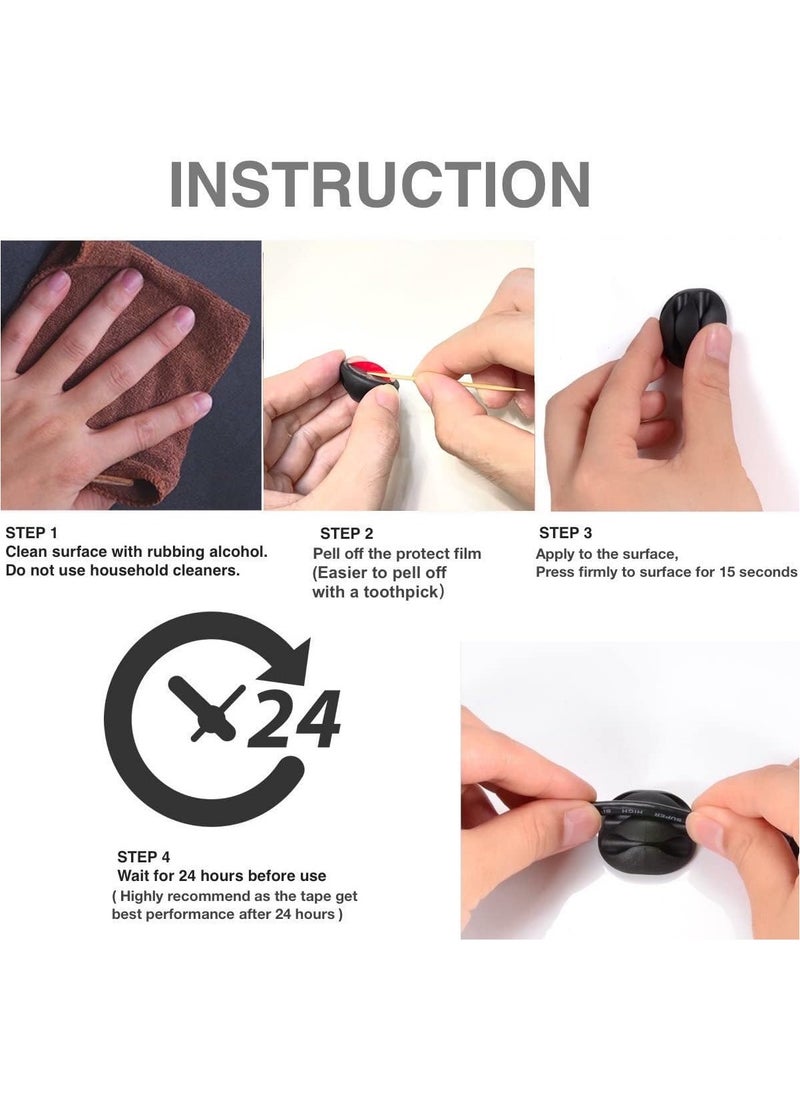 INSTRUCTION

STEP 1
Clean surface with rubbing alcohol.
Do not use household cleaners.

STEP 2
Pell off the protect film
(Easier to pell off with a toothpick)

STEP 3
Apply to the surface,
Press firmly to surface for 15 seconds

24

STEP 4
Wait for 24 hours before use
( Highly recommend as the tape get best performance after 24 hours )

SUPER HIGH