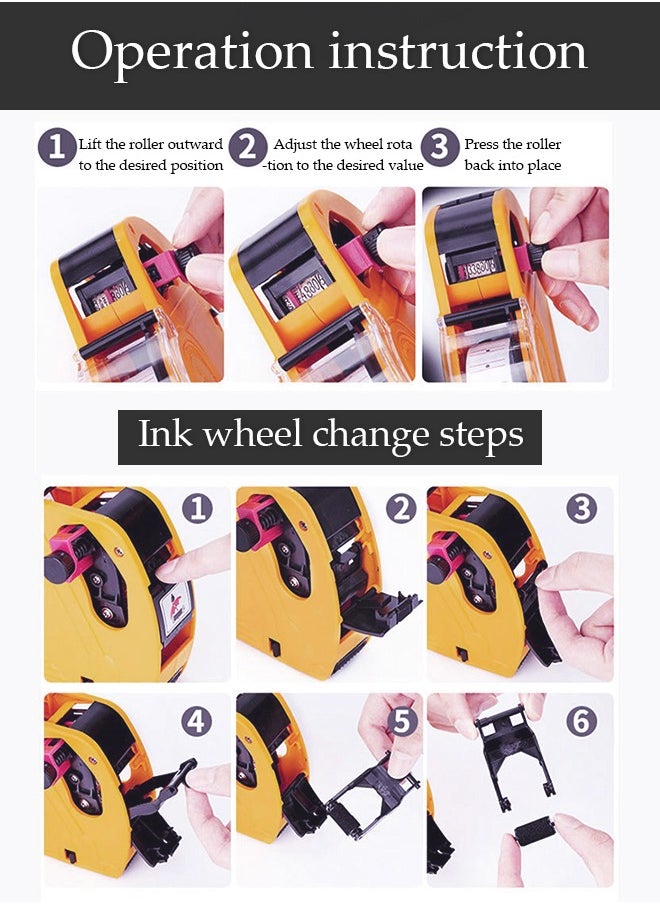 Operation instruction

1 Lift the roller outward to the desired position

2 Adjust the wheel rota-tion to the desired value

3 Press the roller back into place

Ink wheel change steps

1

2

3

4

5

6