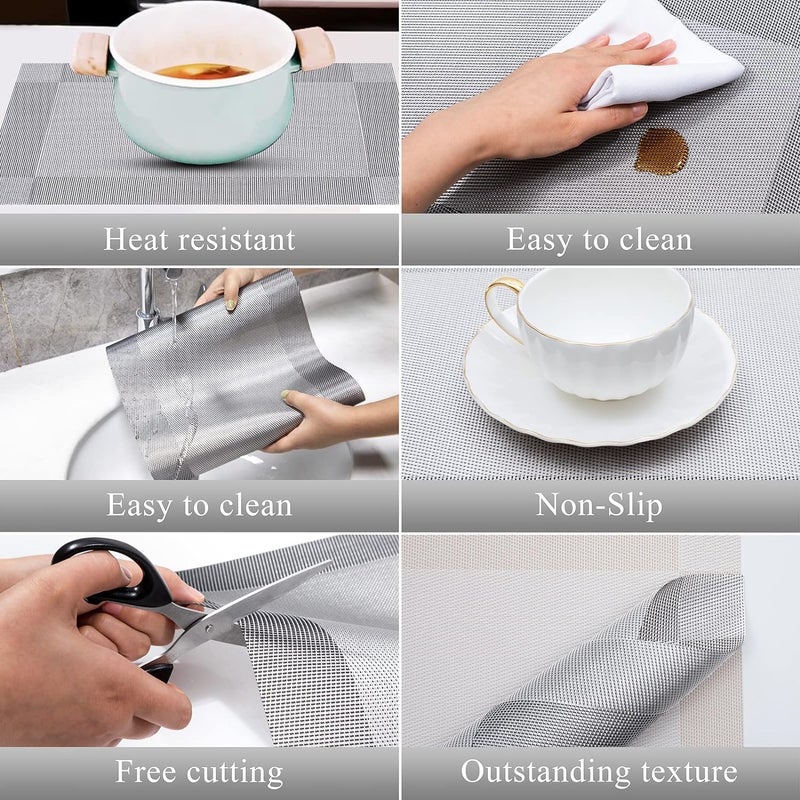 Heat resistant

Easy to clean

Easy to clean

Non-Slip

Free cutting

Outstanding texture