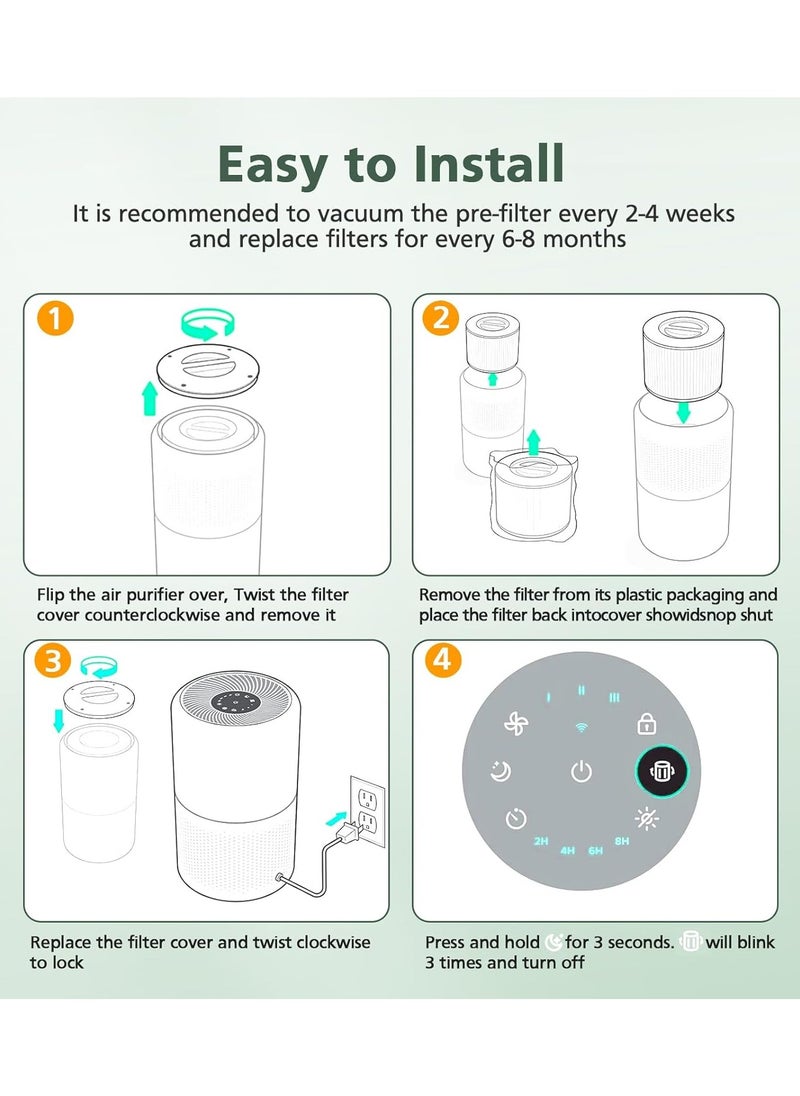 Easy to Install

It is recommended to vacuum the pre-filter every 2-4 weeks and replace filters for every 6-8 months

1

Flip the air purifier over, Twist the filter cover counterclockwise and remove it

2

Remove the filter from its plastic packaging and place the filter back intocover showidsnop shut

3

Replace the filter cover and twist clockwise to lock

4

I II III

2H 4H 6H 8H

Press and hold for 3 seconds. will blink 3 times and turn off