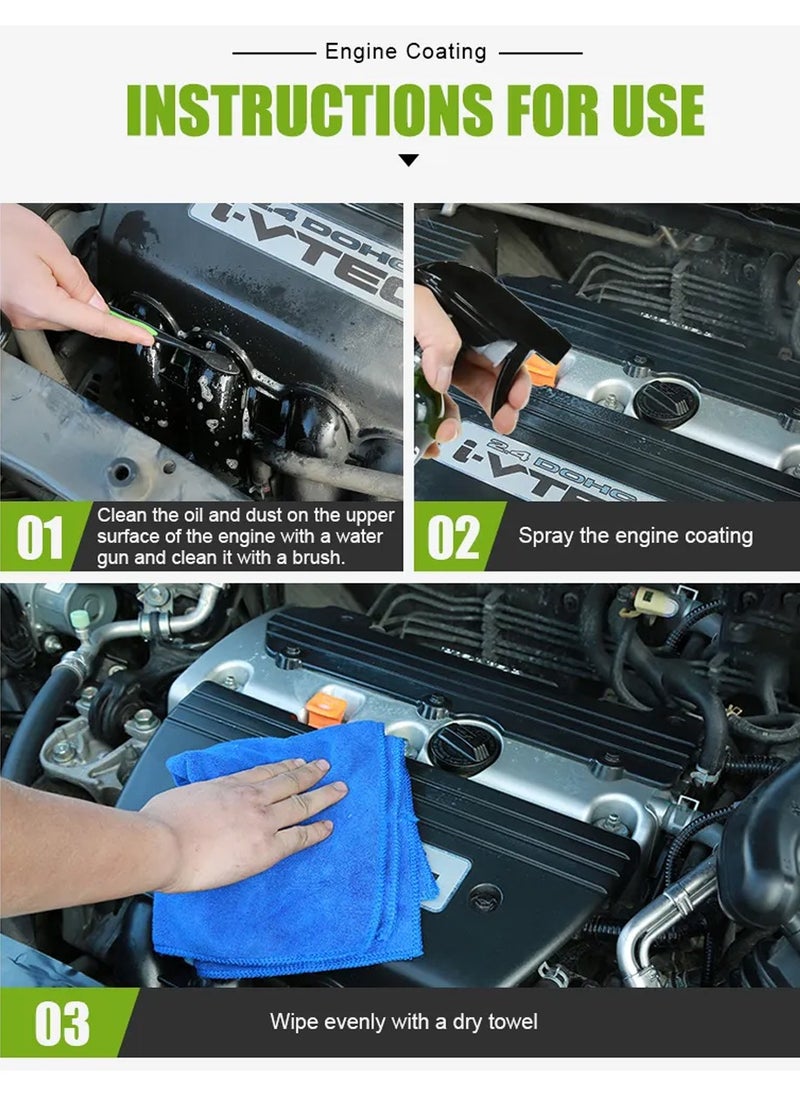 Engine Coating

INSTRUCTIONS FOR USE

2.4 DOHC i-VTEC

01 Clean the oil and dust on the upper surface of the engine with a water gun and clean it with a brush.

2.4 DOHC i-VTEC

02 Spray the engine coating

03 Wipe evenly with a dry towel