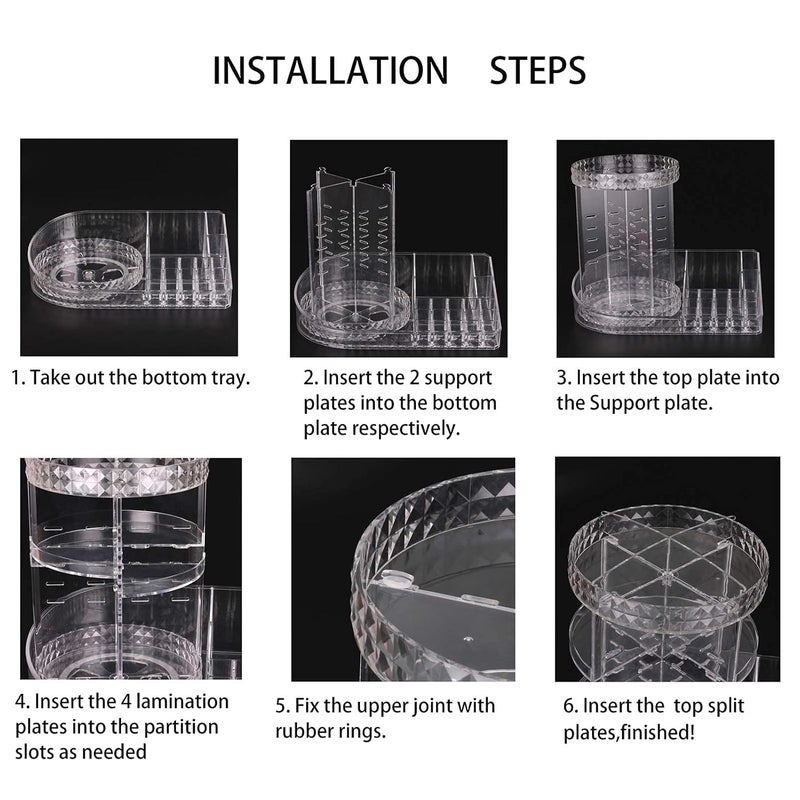 INSTALLATION STEPS

1. Take out the bottom tray.

2. Insert the 2 support plates into the bottom plate respectively.

3. Insert the top plate into the Support plate.

4. Insert the 4 lamination plates into the partition slots as needed

5. Fix the upper joint with rubber rings.

6. Insert the top split plates,finished!