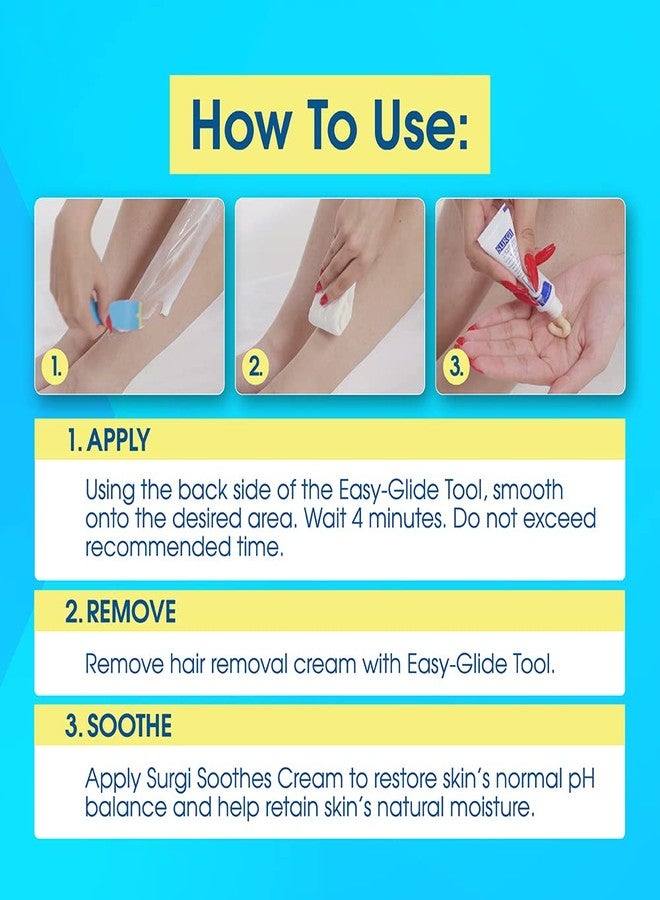 How To Use:

1.

2.

3.

1. APPLY

Using the back side of the Easy-Glide Tool, smooth onto the desired area. Wait 4 minutes. Do not exceed recommended time.

2. REMOVE

Remove hair removal cream with Easy-Glide Tool.

3. SOOTHE

Apply Surgi Soothes Cream to restore skin's normal pH balance and help retain skin's natural moisture.