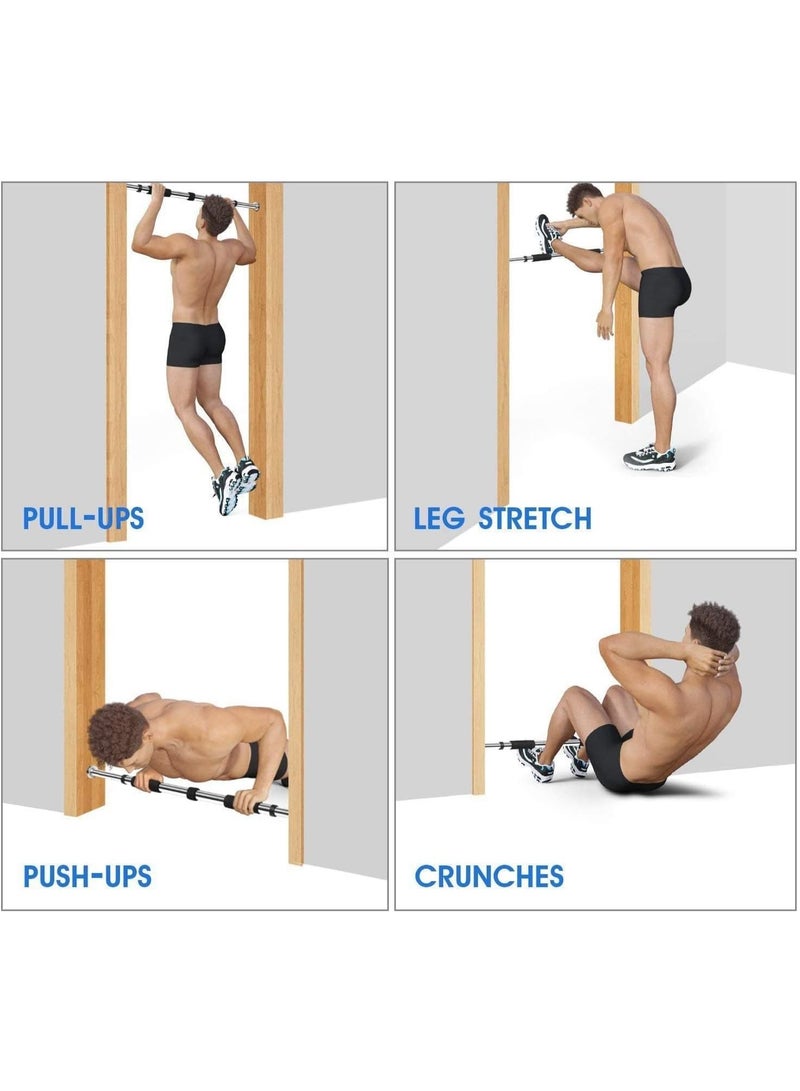 PULL-UPS

LEG STRETCH

PUSH-UPS

CRUNCHES