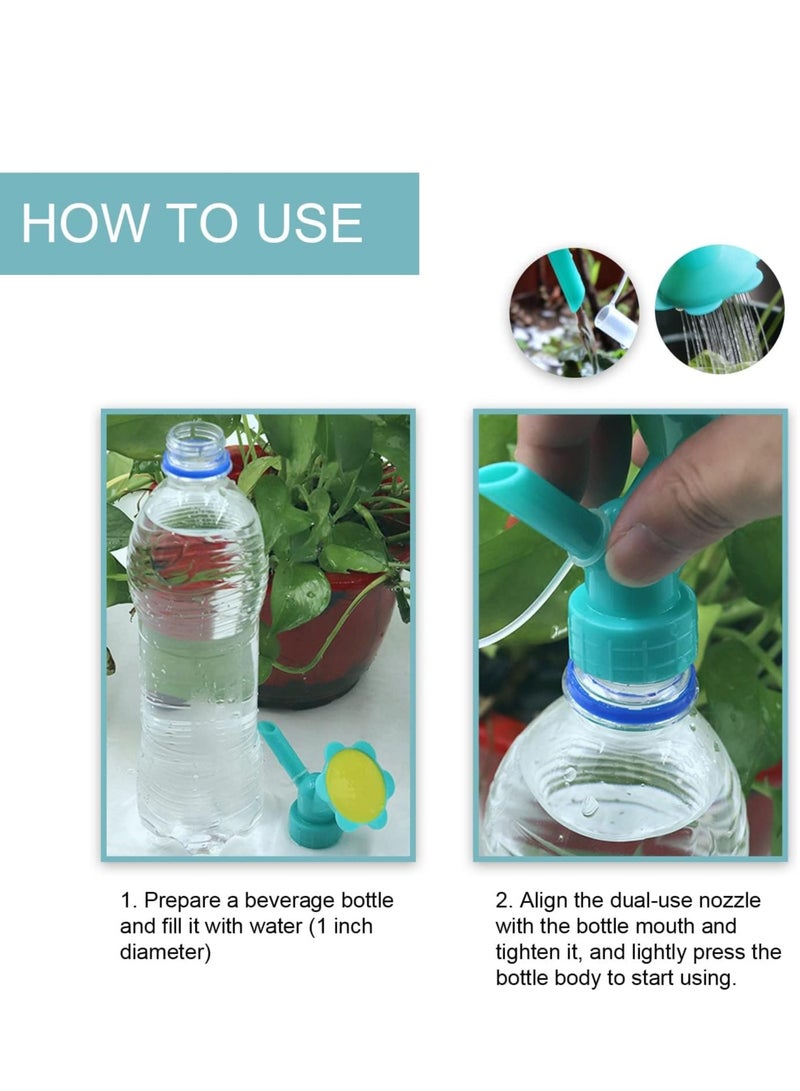 HOW TO USE

1. Prepare a beverage bottle and fill it with water (1 inch diameter)

2. Align the dual-use nozzle with the bottle mouth and tighten it, and lightly press the bottle body to start using.