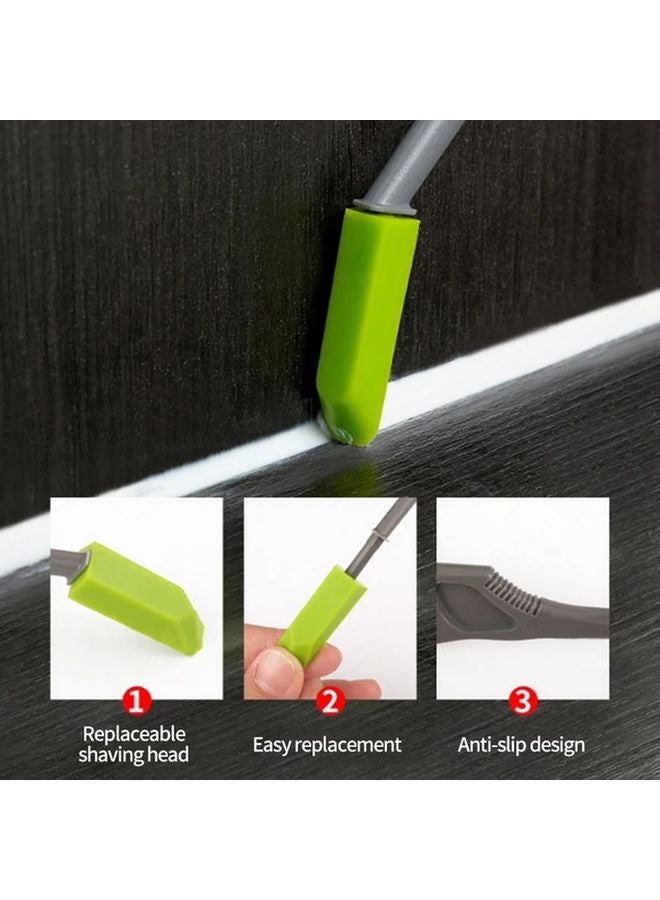 1
Replaceable shaving head

2
Easy replacement

3
Anti-slip design