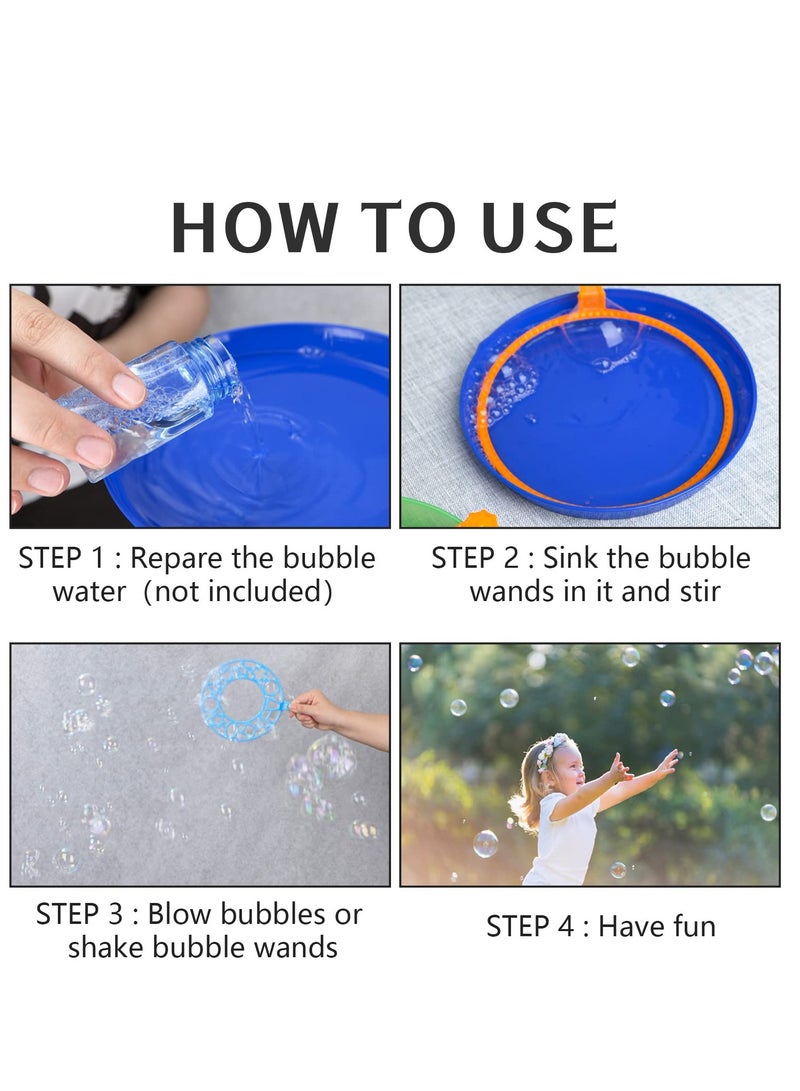 HOW TO USE

STEP 1 : Repare the bubble water（not included)

STEP 2 : Sink the bubble wands in it and stir

STEP 3 : Blow bubbles or shake bubble wands

STEP 4 : Have fun