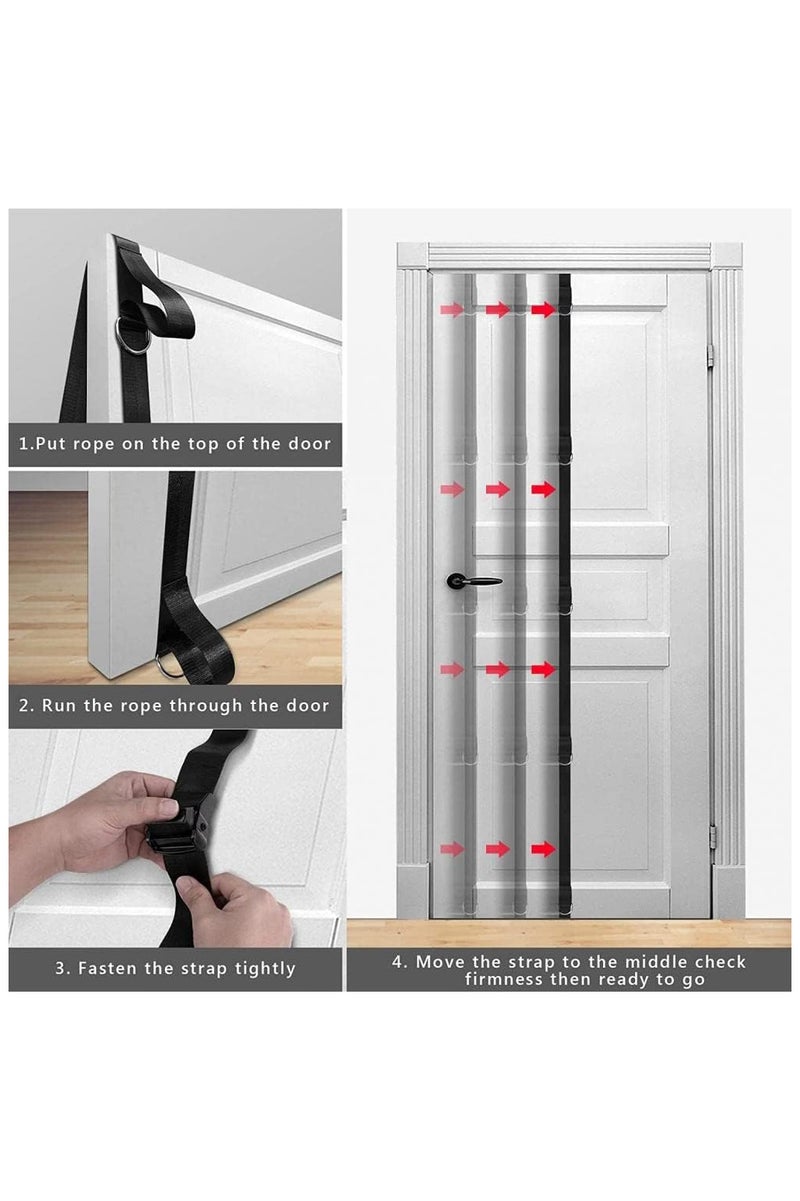 1.Put rope on the top of the door

2. Run the rope through the door

3. Fasten the strap tightly

4. Move the strap to the middle check firmness then ready to go