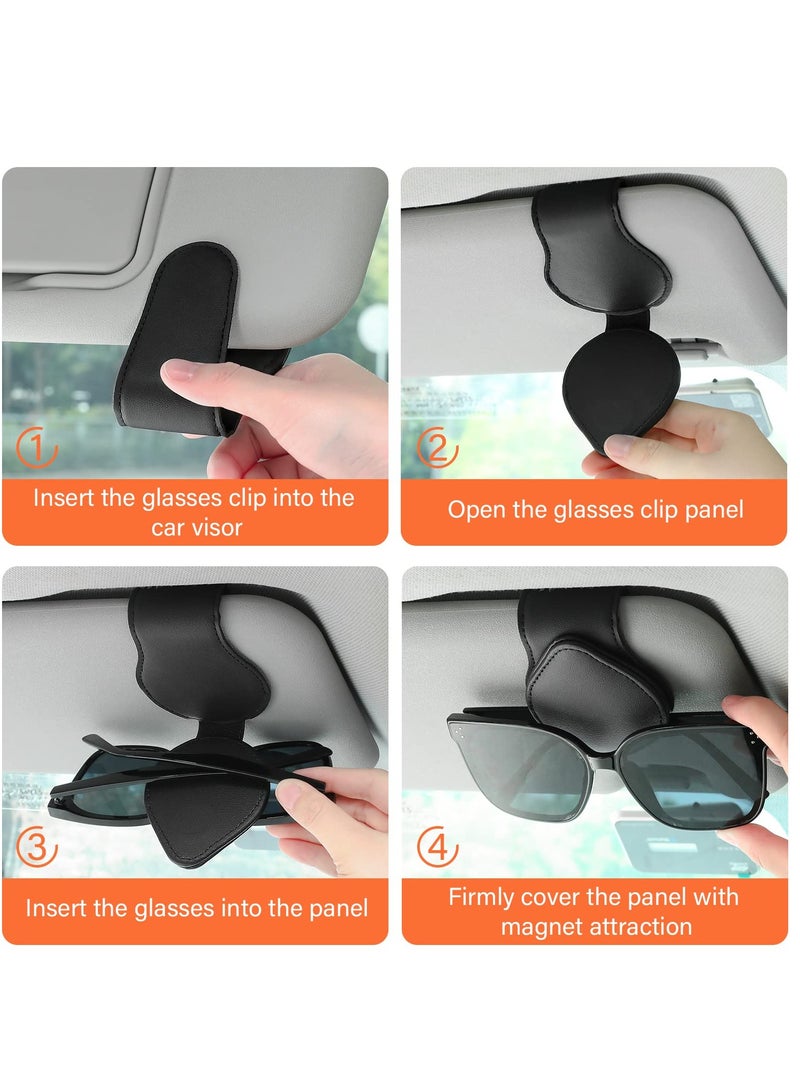 1
Insert the glasses clip into the car visor

2
Open the glasses clip panel

3
Insert the glasses into the panel

4
Firmly cover the panel with magnet attraction