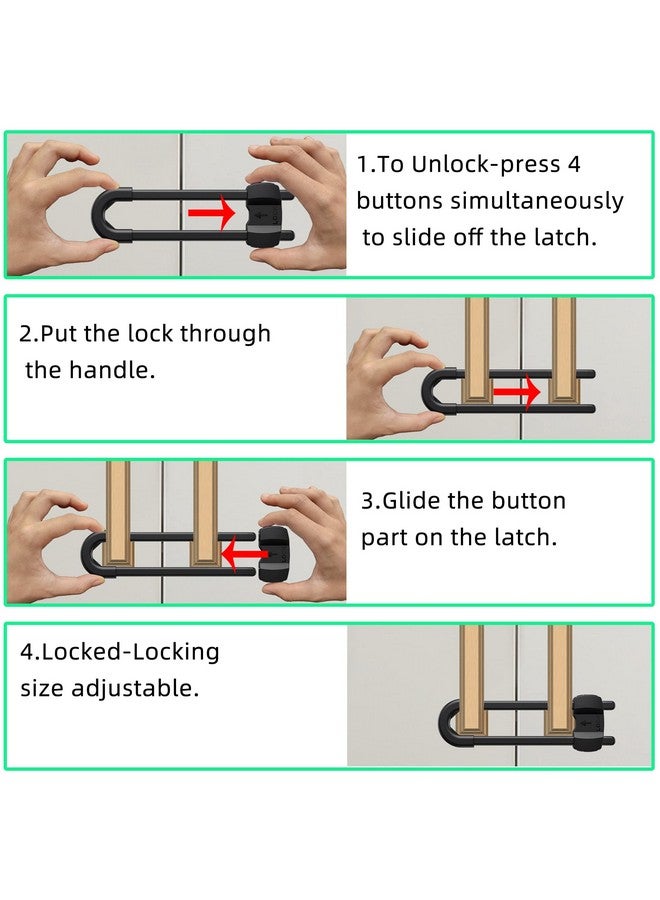 1.To Unlock-press 4 buttons simultaneously to slide off the latch.

2.Put the lock through the handle.

3.Glide the button part on the latch.

4.Locked-Locking size adjustable.