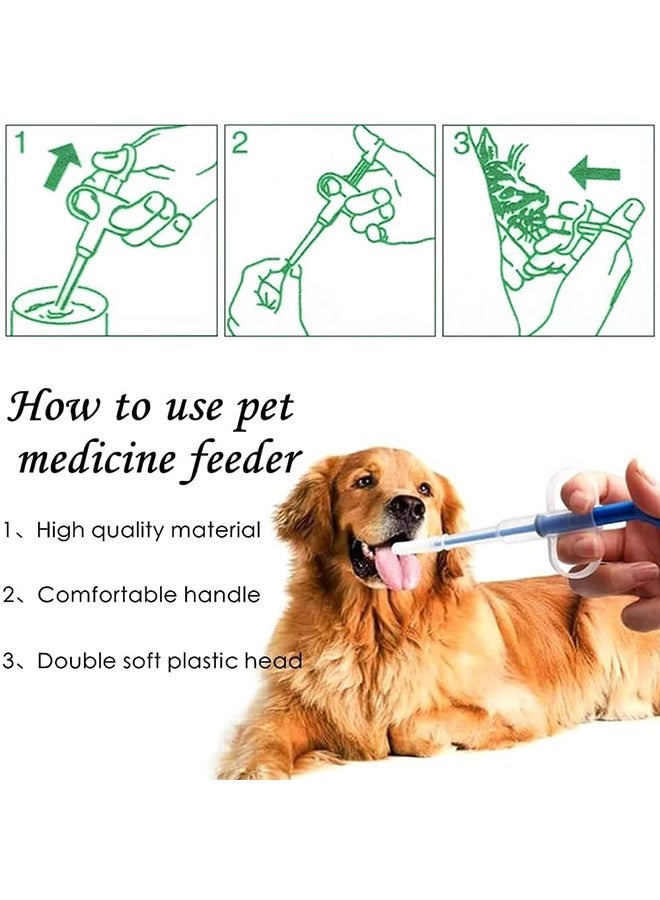 1

2

3

How to use pet medicine feeder

1、High quality material

2、Comfortable handle

3、Double soft plastic head