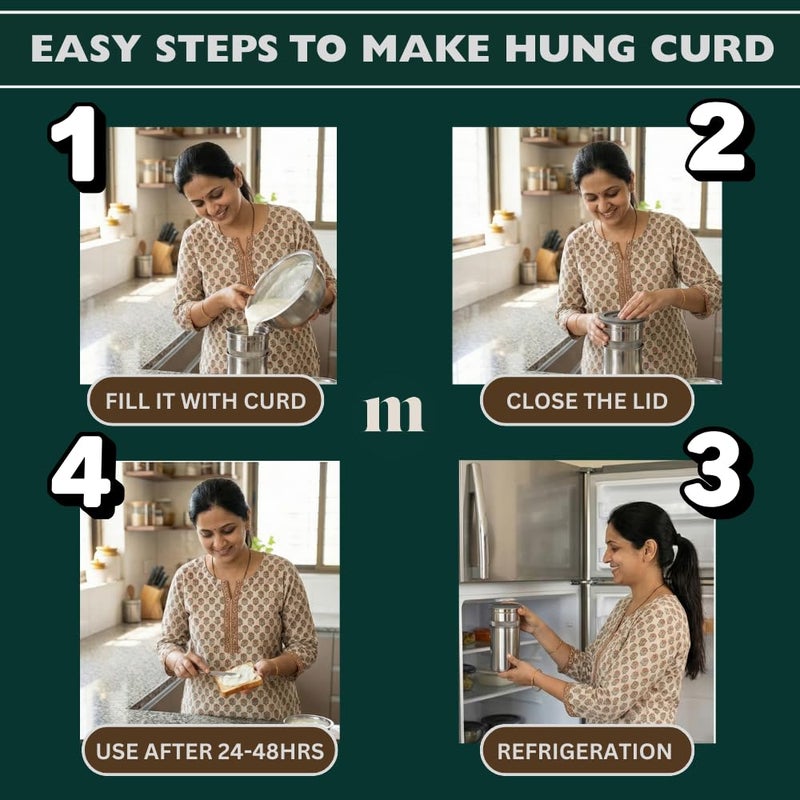 EASY STEPS TO MAKE HUNG CURD

1

FILL IT WITH CURD

2

CLOSE THE LID

m

3

REFRIGERATION

4

USE AFTER 24-48HRS