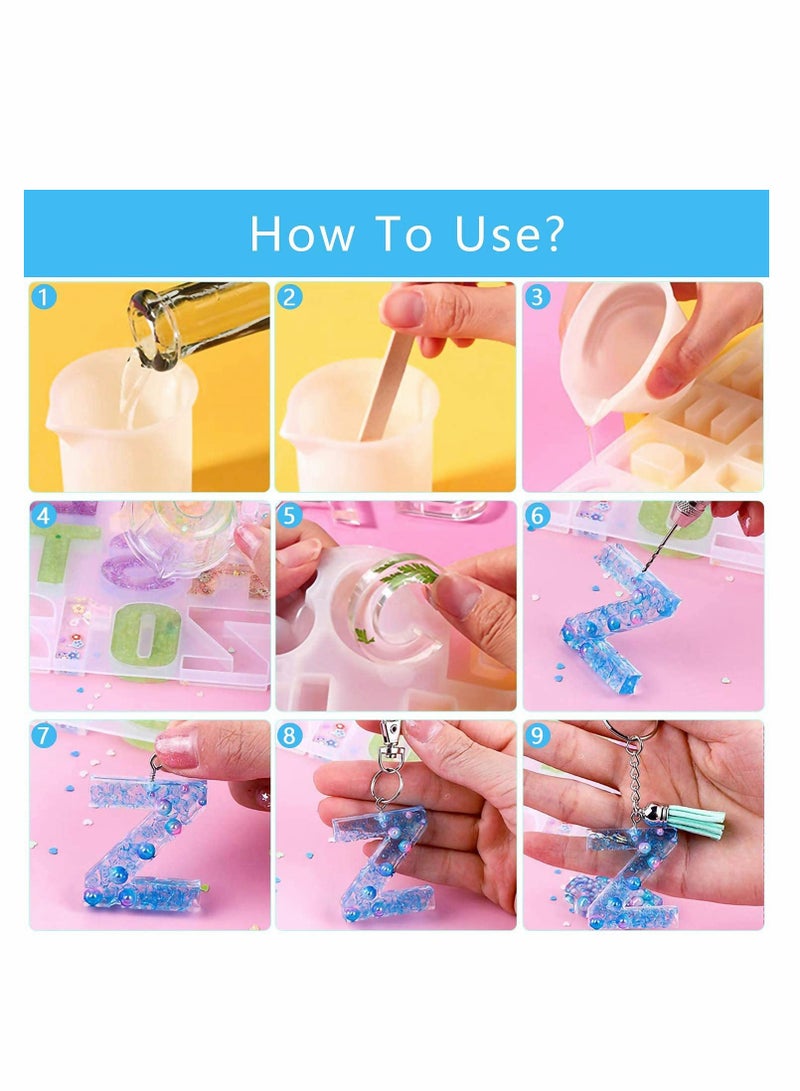 How To Use?

1

2

3

4

5

6

7

8

9