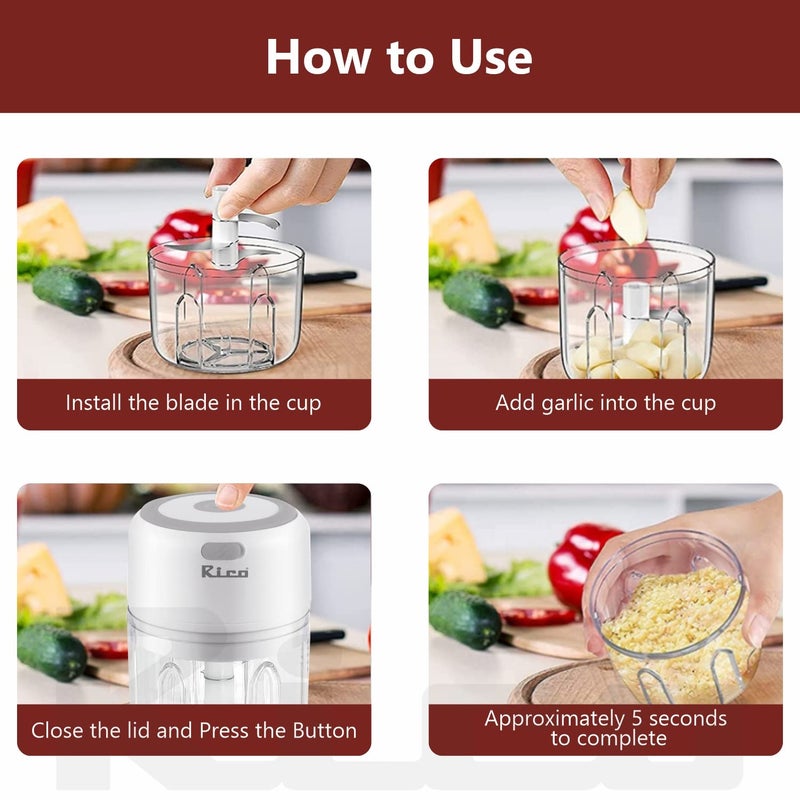 How to Use

Install the blade in the cup

Add garlic into the cup

Rico

Close the lid and Press the Button

Approximately 5 seconds to complete