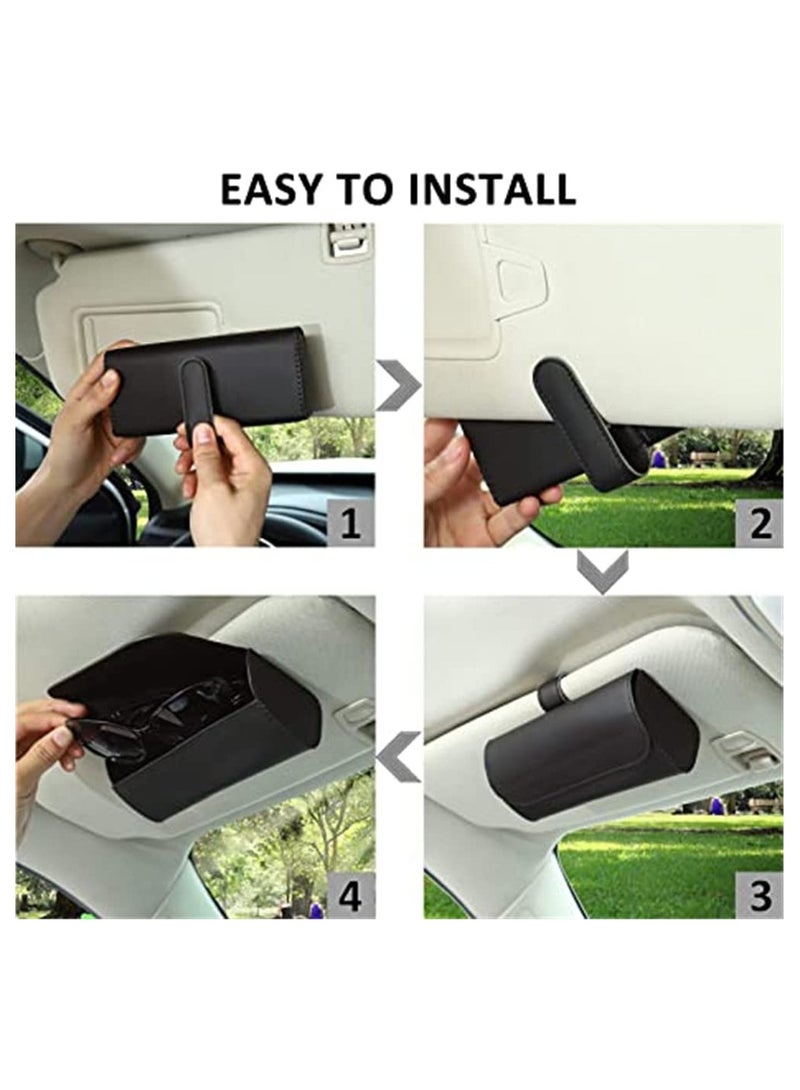 EASY TO INSTALL

1

2

4

3