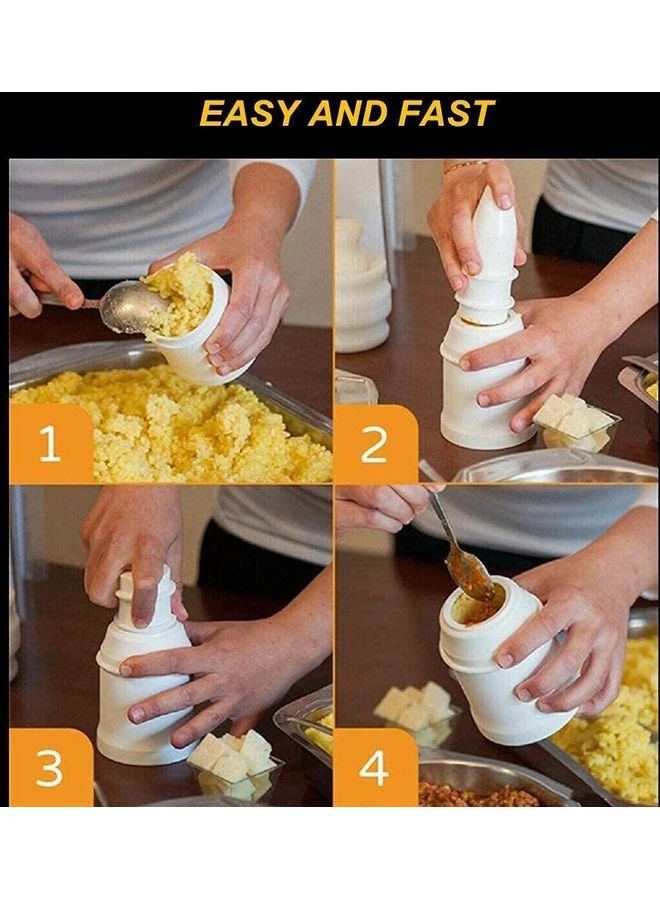 EASY AND FAST

1

2

3

4