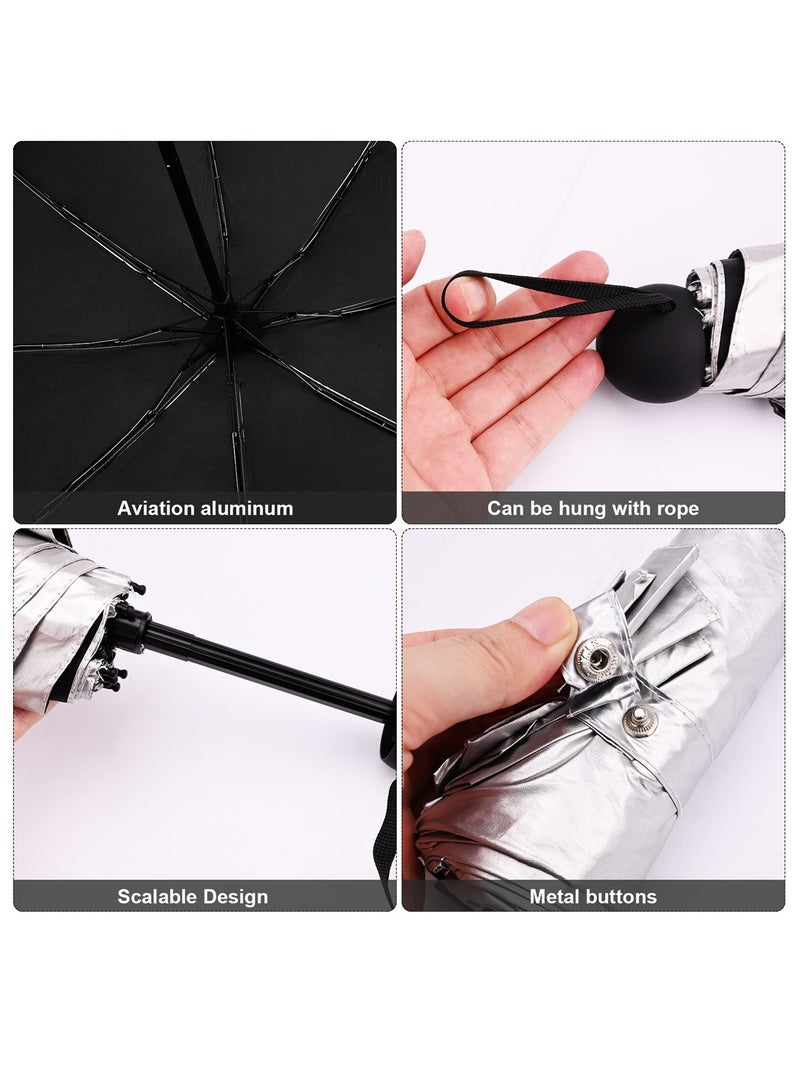 Aviation aluminum

Can be hung with rope

Scalable Design

Metal buttons