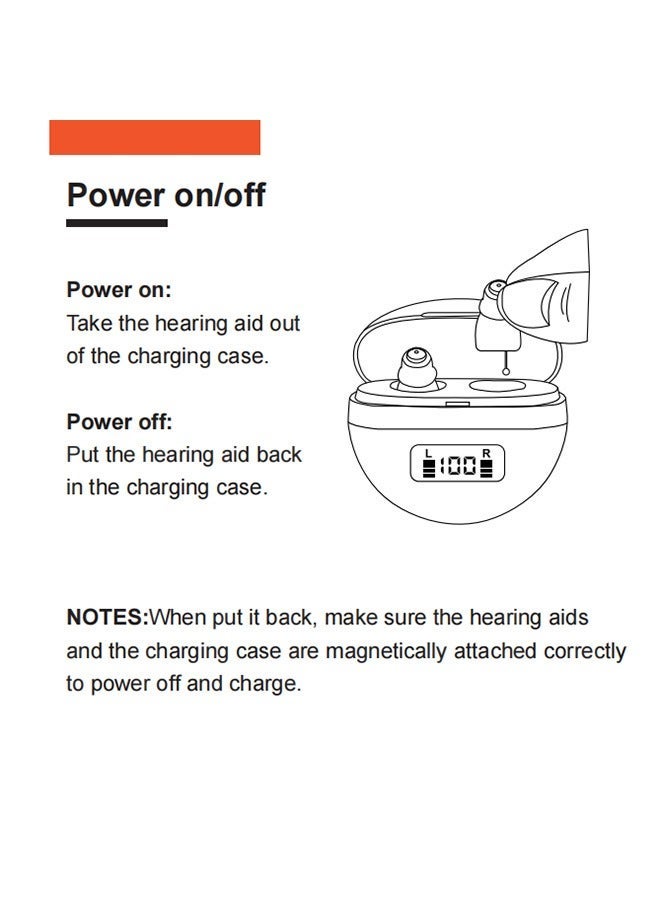 Power on/off

Power on:
Take the hearing aid out of the charging case.

Power off:
Put the hearing aid back in the charging case.

L 100 R

NOTES:When put it back, make sure the hearing aids and the charging case are magnetically attached correctly to power off and charge.