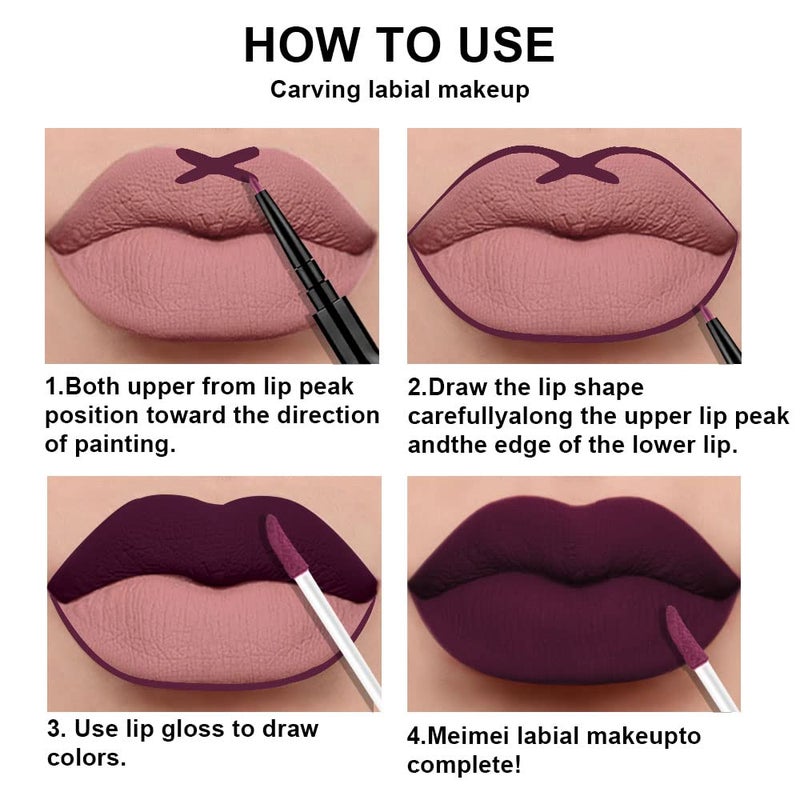 HOW TO USE

Carving labial makeup

1.Both upper from lip peak position toward the direction of painting.

2.Draw the lip shape carefullyalong the upper lip peak andthe edge of the lower lip.

3. Use lip gloss to draw colors.

4.Meimei labial makeupto complete!