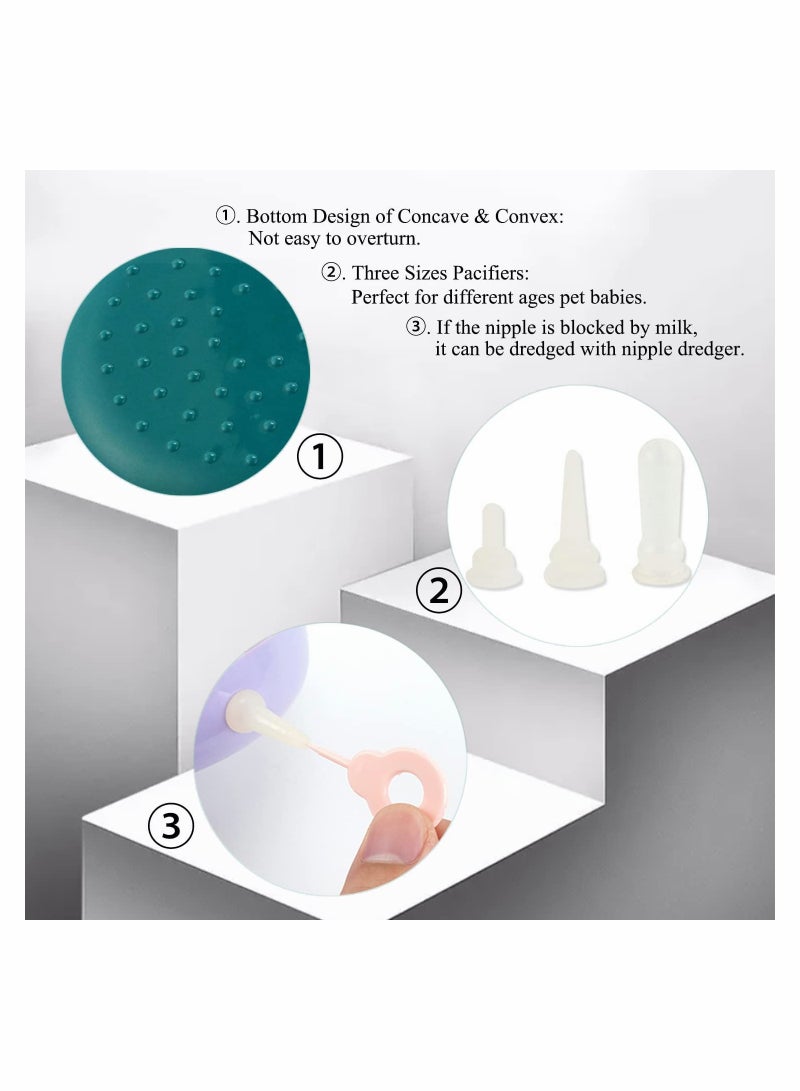 ①. Bottom Design of Concave & Convex:
Not easy to overturn.

②. Three Sizes Pacifiers:
Perfect for different ages pet babies.

③. If the nipple is blocked by milk,
it can be dredged with nipple dredger.

①

②

③